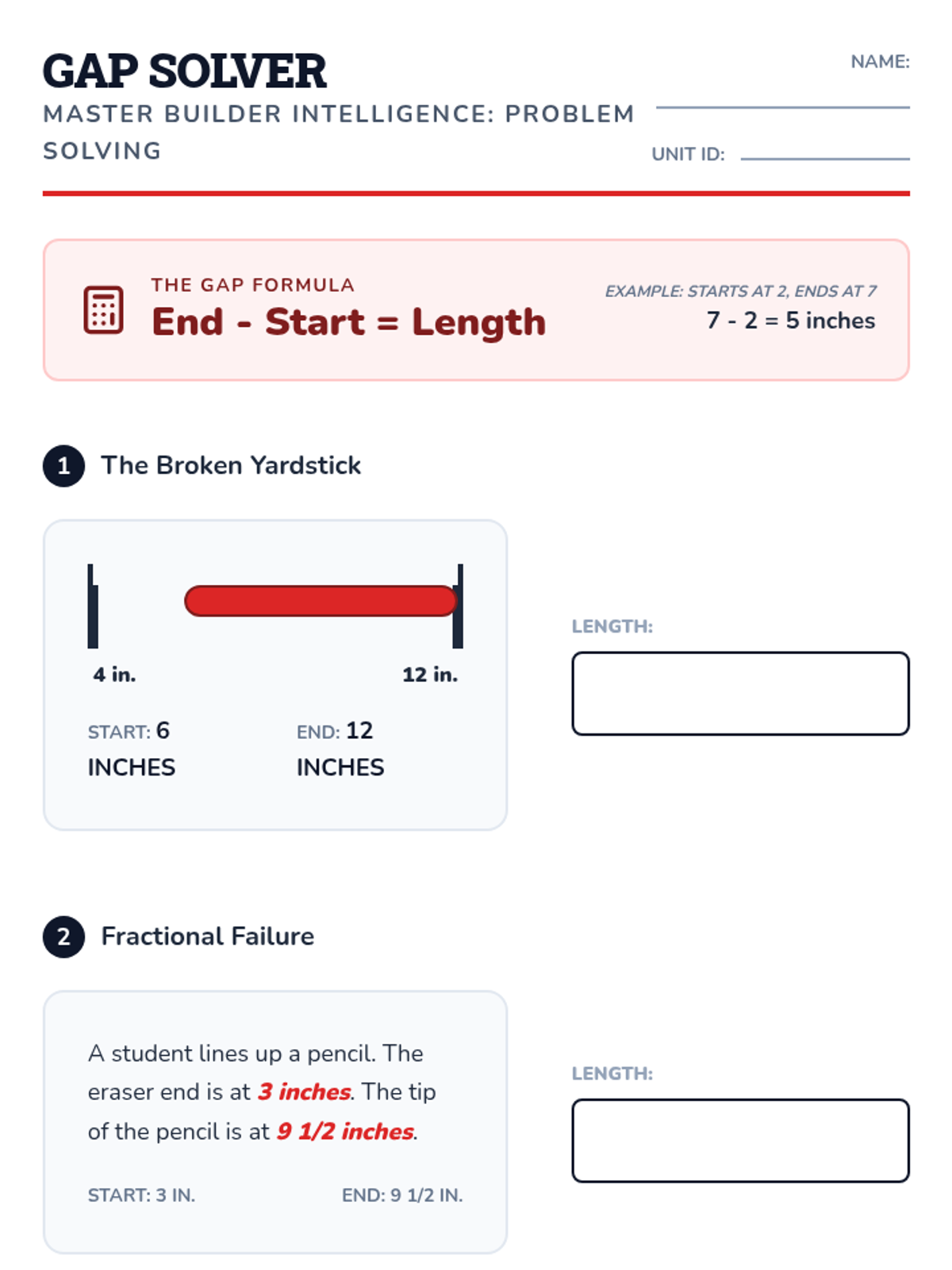 GAP SOLVER

MASTER BUILDER INTELLIGENCE: PROBLEM SOLVING

NAME:

UNIT ID:

THE GAP FORMULA

End - Start = Length

EXAMPLE: STARTS AT 2, ENDS AT 7

7 - 2 = 5 inches

1 The Broken Yardstick

4 in.

12 in.

START: 6 INCHES

END: 12 INCHES

LENGTH:

2 Fractional Failure

A student lines up a pencil. The eraser end is at 3 inches. The tip of the pencil is at 9 1/2 inches.

START: 3 IN.

END: 9 1/2 IN.

LENGTH: