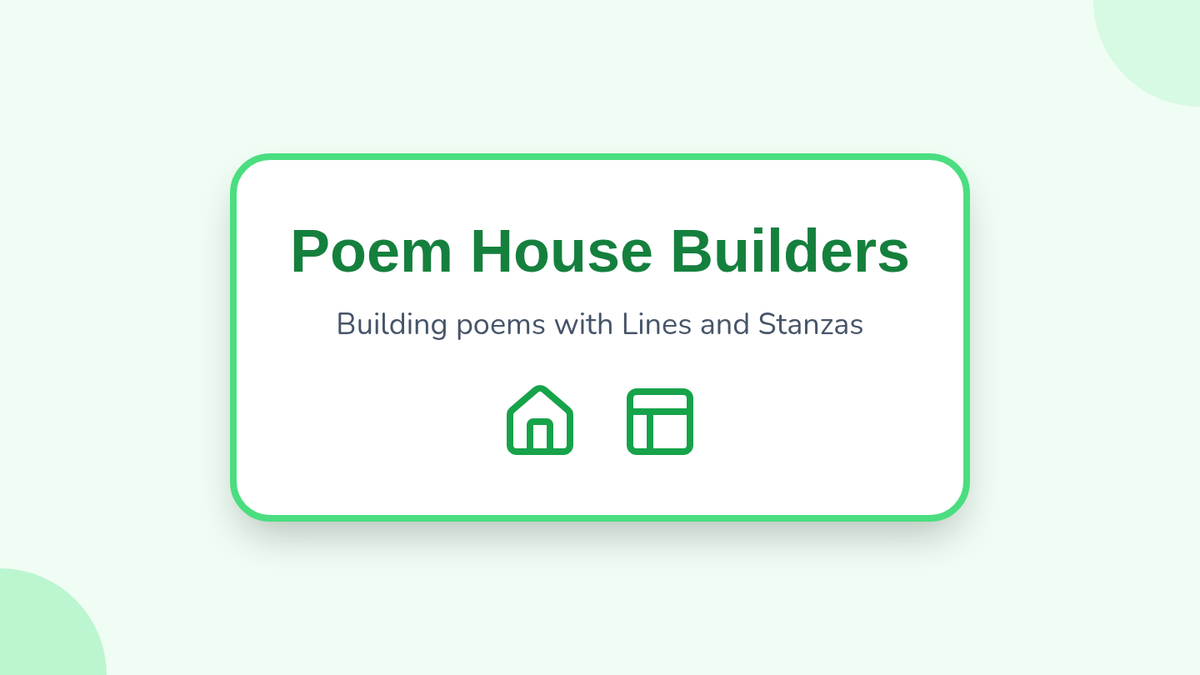 Poem House Builders

Building poems with Lines and Stanzas