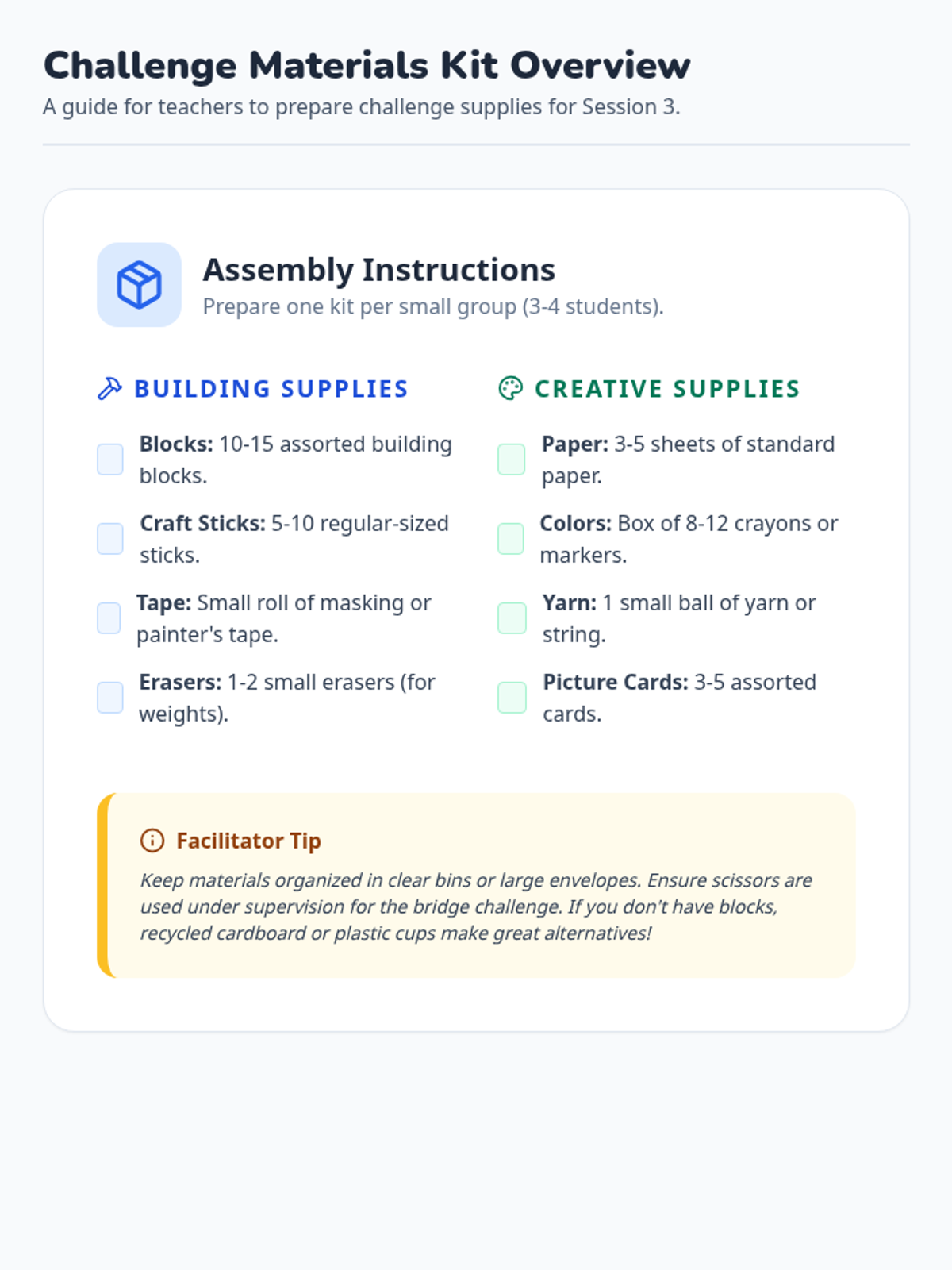 Challenge Materials Kit Overview
A guide for teachers to prepare challenge supplies for Session 3.

Assembly Instructions
Prepare one kit per small group (3-4 students).

BUILDING SUPPLIES

☐ Blocks: 10-15 assorted building blocks.
☐ Craft Sticks: 5-10 regular-sized sticks.
☐ Tape: Small roll of masking or painter's tape.
☐ Erasers: 1-2 small erasers (for weights).

CREATIVE SUPPLIES

☐ Paper: 3-5 sheets of standard paper.
☐ Colors: Box of 8-12 crayons or markers.
☐ Yarn: 1 small ball of yarn or string.
☐ Picture Cards: 3-5 assorted cards.

Facilitator Tip

Keep materials organized in clear bins or large envelopes. Ensure scissors are used under supervision for the bridge challenge. If you don't have blocks, recycled cardboard or plastic cups make great alternatives!