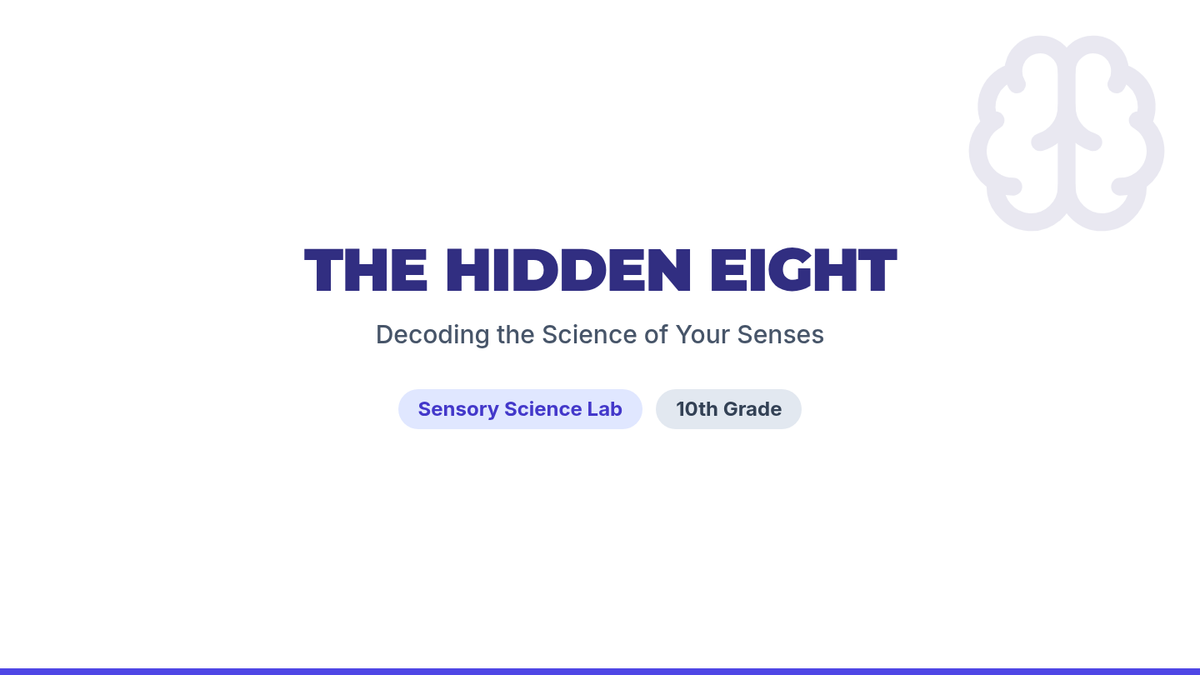 THE HIDDEN EIGHT

Decoding the Science of Your Senses

Sensory Science Lab 10th Grade