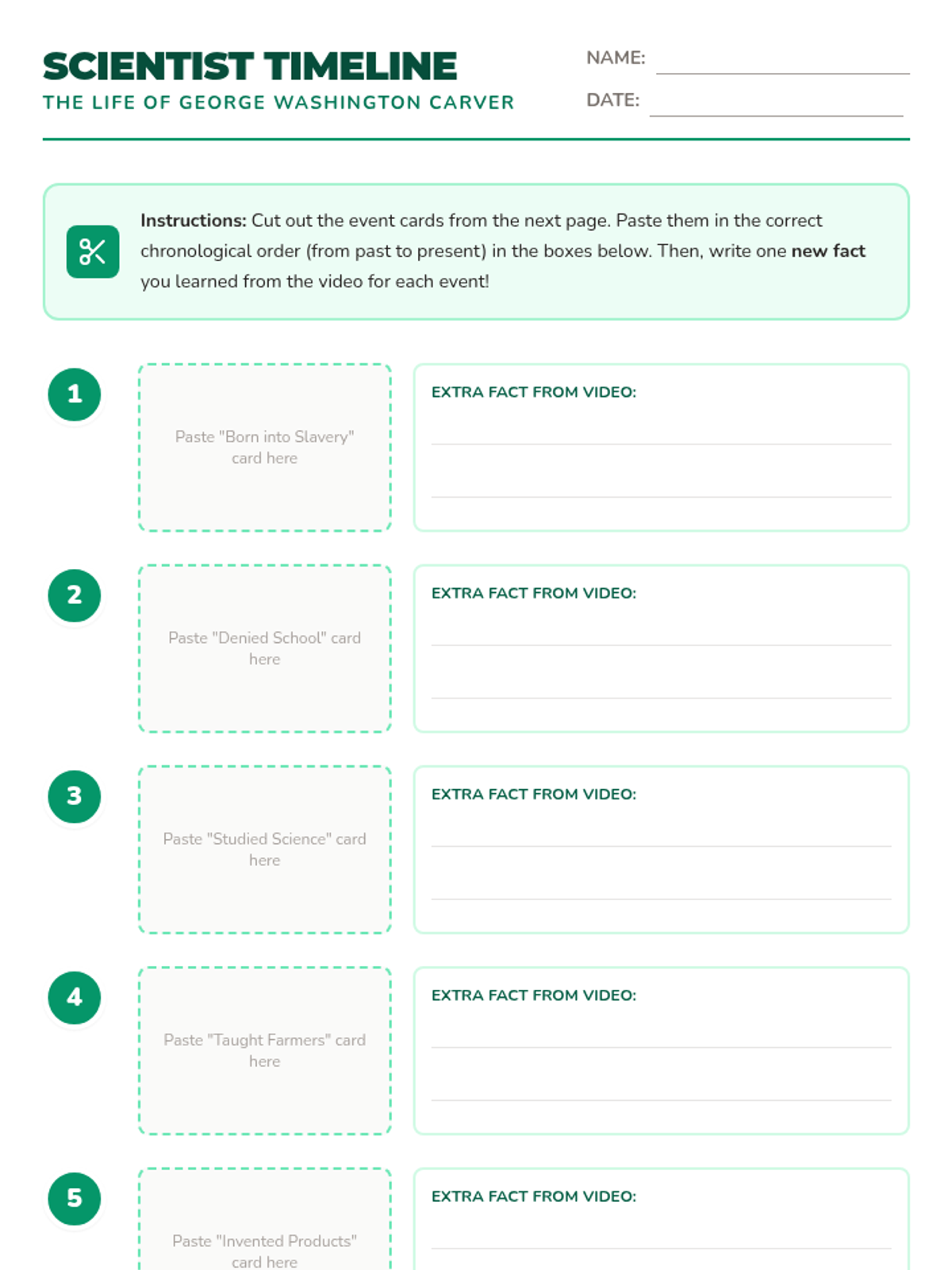 SCIENTIST TIMELINE
THE LIFE OF GEORGE WASHINGTON CARVER

NAME:
DATE:

Instructions: Cut out the event cards from the next page. Paste them in the correct chronological order (from past to present) in the boxes below. Then, write one new fact you learned from the video for each event!

1
Paste "Born into Slavery" card here
EXTRA FACT FROM VIDEO:

2
Paste "Denied School" card here
EXTRA FACT FROM VIDEO:

3
Paste "Studied Science" card here
EXTRA FACT FROM VIDEO:

4
Paste "Taught Farmers" card here
EXTRA FACT FROM VIDEO:

5
Paste "Invented Products" card here
EXTRA FACT FROM VIDEO: