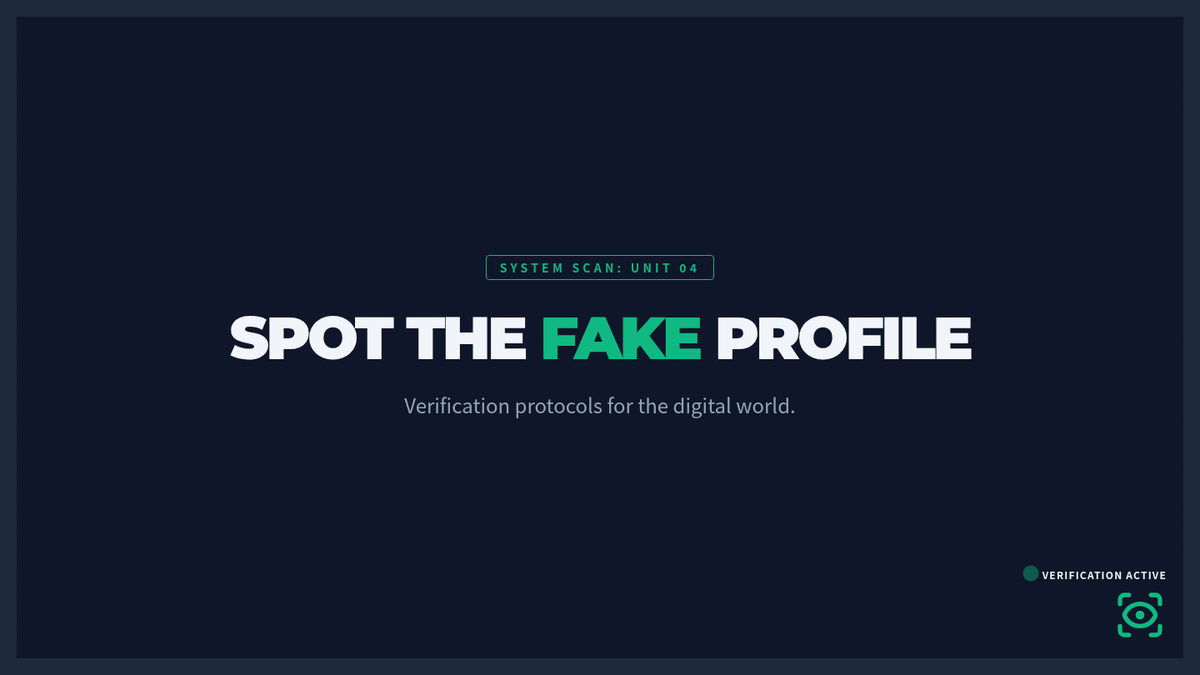 SYSTEM SCAN: UNIT 04

SPOT THE FAKE PROFILE

Verification protocols for the digital world.

VERIFICATION ACTIVE