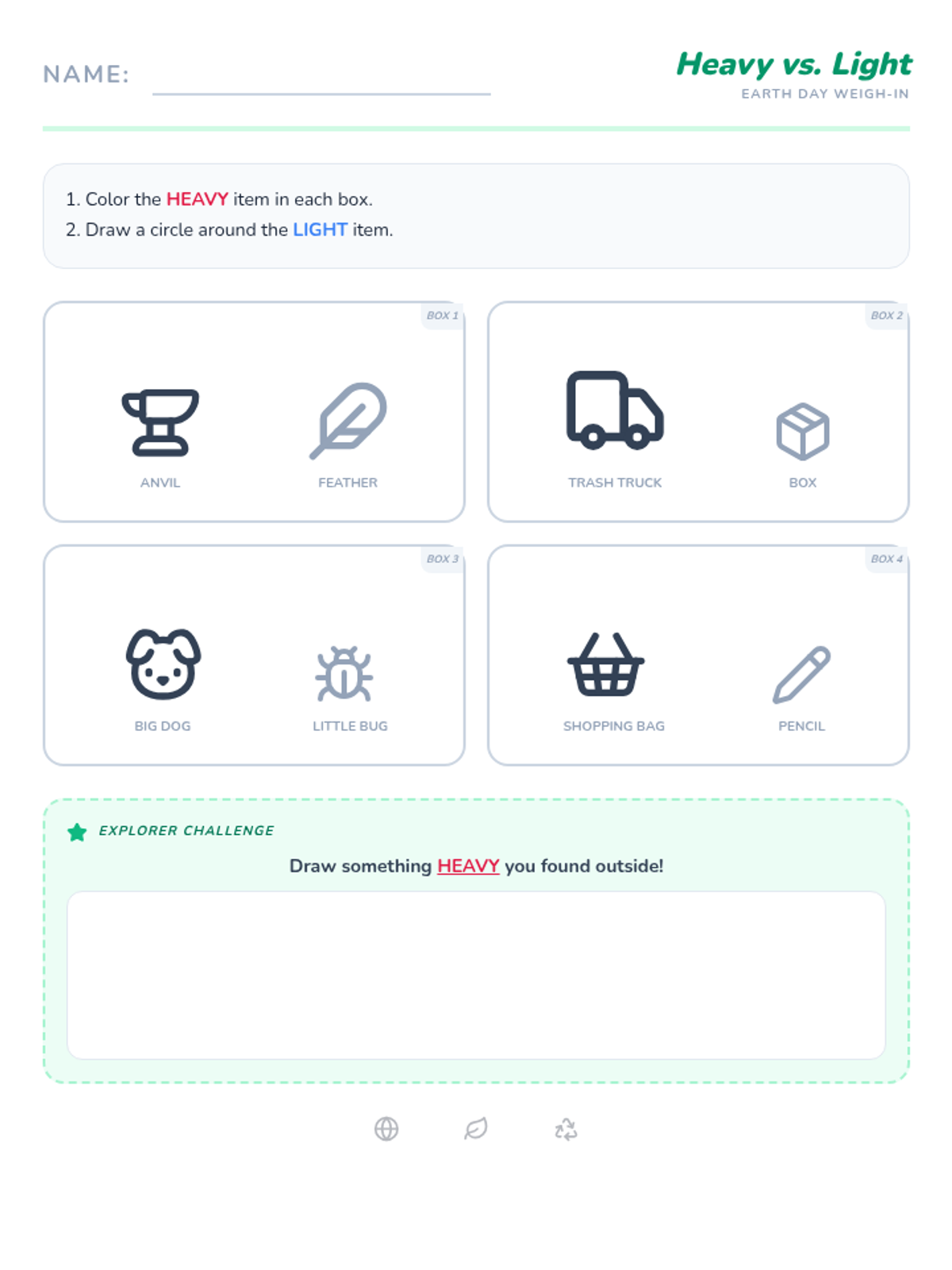 NAME: ____

Heavy vs. Light
EARTH DAY WEIGH-IN

1. Color the HEAVY item in each box.
2. Draw a circle around the LIGHT item.

BOX 1
ANVIL
FEATHER

BOX 2
TRASH TRUCK
BOX

BOX 3
BIG DOG
LITTLE BUG

BOX 4
SHOPPING BAG
PENCIL

EXPLORER CHALLENGE

Draw something HEAVY you found outside!