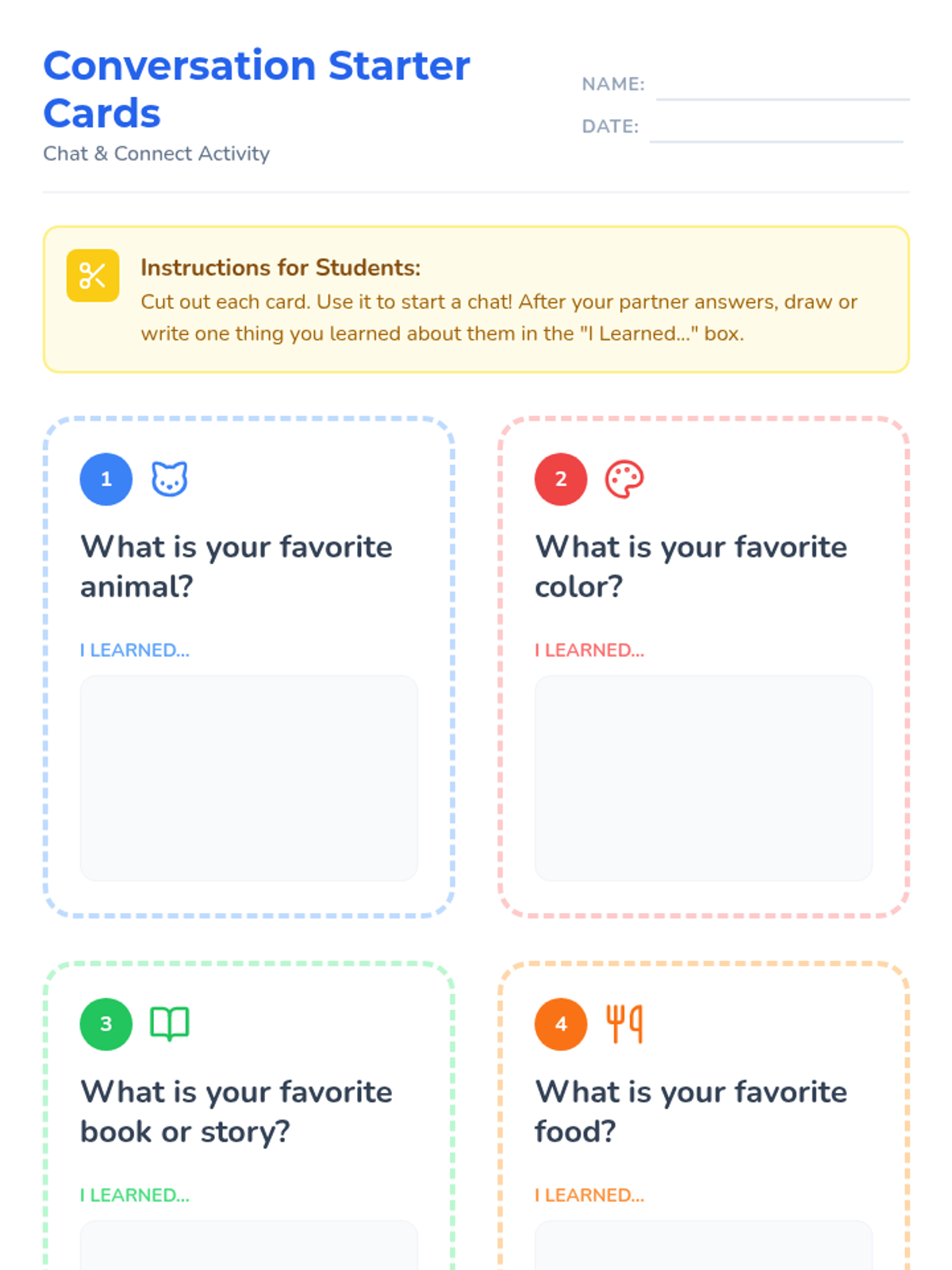 Conversation Starter Cards

Chat & Connect Activity

NAME: ____

DATE: ____

Instructions for Students:

Cut out each card. Use it to start a chat! After your partner answers, draw or write one thing you learned about them in the "I Learned..." box.

1

What is your favorite animal?

I LEARNED...

2

What is your favorite color?

I LEARNED...

3

What is your favorite book or story?

I LEARNED...

4

What is your favorite food?

I LEARNED...