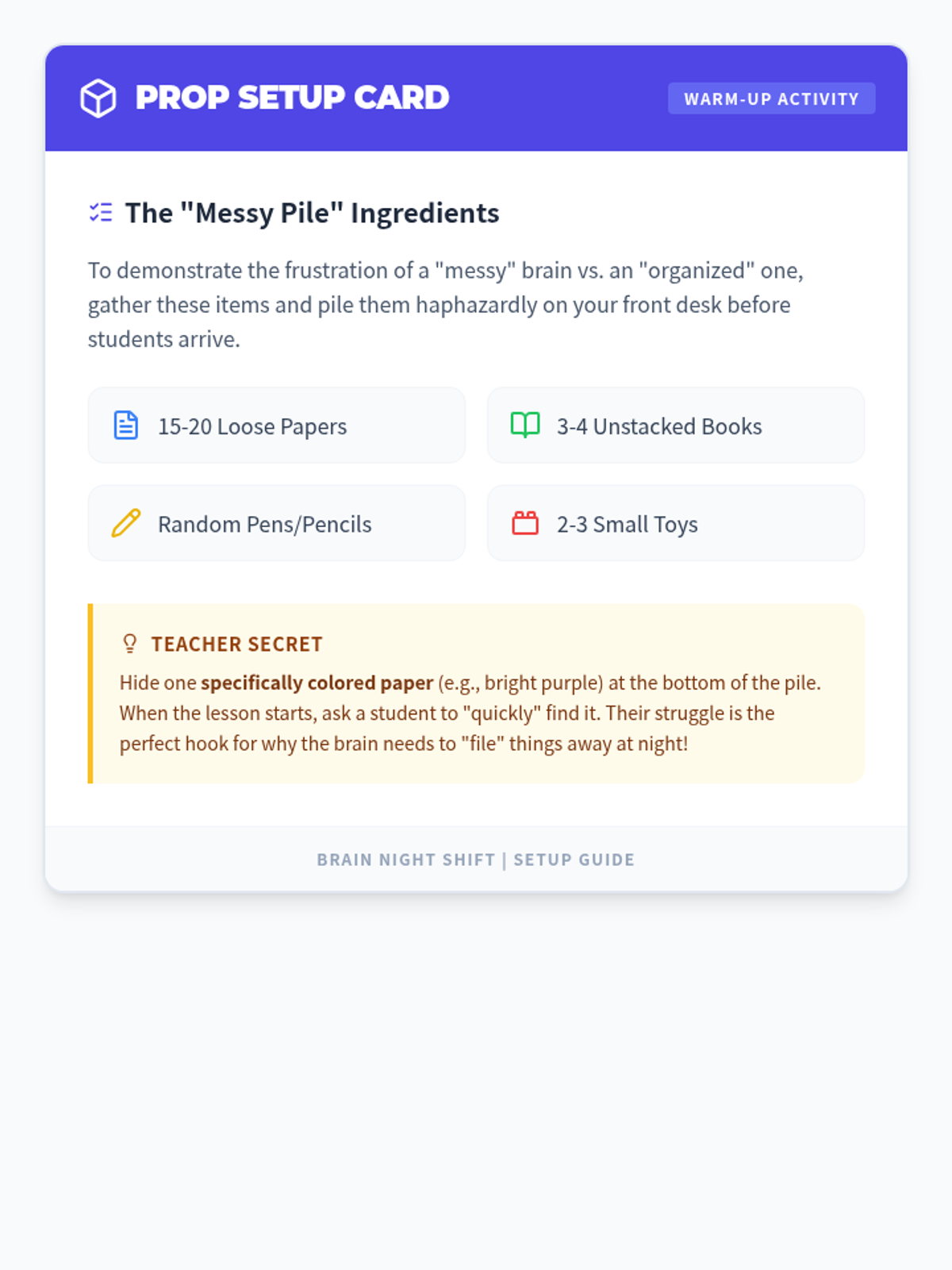 PROP SETUP CARD

WARM-UP ACTIVITY

The "Messy Pile" Ingredients

To demonstrate the frustration of a "messy" brain vs. an "organized" one, gather these items and pile them haphazardly on your front desk before students arrive.

15-20 Loose Papers

3-4 Unstacked Books

Random Pens/Pencils

2-3 Small Toys

TEACHER SECRET

Hide one specifically colored paper (e.g., bright purple) at the bottom of the pile. When the lesson starts, ask a student to "quickly" find it. Their struggle is the perfect hook for why the brain needs to "file" things away at night!

BRAIN NIGHT SHIFT | SETUP GUIDE