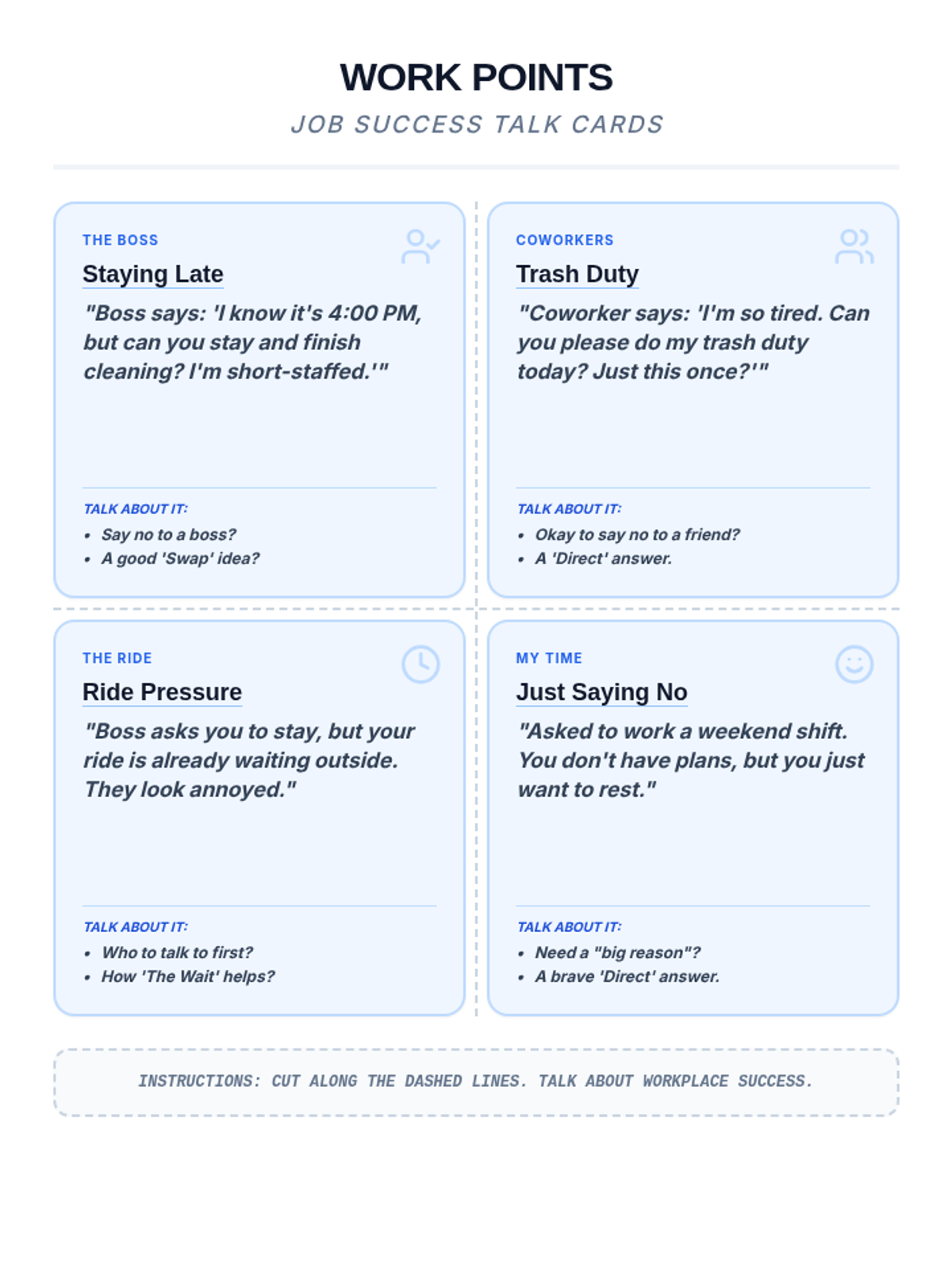 WORK POINTS
JOB SUCCESS TALK CARDS

THE BOSS
Staying Late

"Boss says: 'I know it's 4:00 PM, but can you stay and finish cleaning? I'm short-staffed.'"

TALK ABOUT IT:
• Say no to a boss?
• A good 'Swap' idea?

COWORKERS
Trash Duty

"Coworker says: 'I'm so tired. Can you please do my trash duty today? Just this once?'"

TALK ABOUT IT:
• Okay to say no to a friend?
• A 'Direct' answer.

THE RIDE
Ride Pressure

"Boss asks you to stay, but your ride is already waiting outside. They look annoyed."

TALK ABOUT IT:
• Who to talk to first?
• How 'The Wait' helps?

MY TIME
Just Saying No

"Asked to work a weekend shift. You don't have plans, but you just want to rest."

TALK ABOUT IT:
• Need a "big reason"?
• A brave 'Direct' answer.

INSTRUCTIONS: CUT ALONG THE DASHED LINES. TALK ABOUT WORKPLACE SUCCESS.