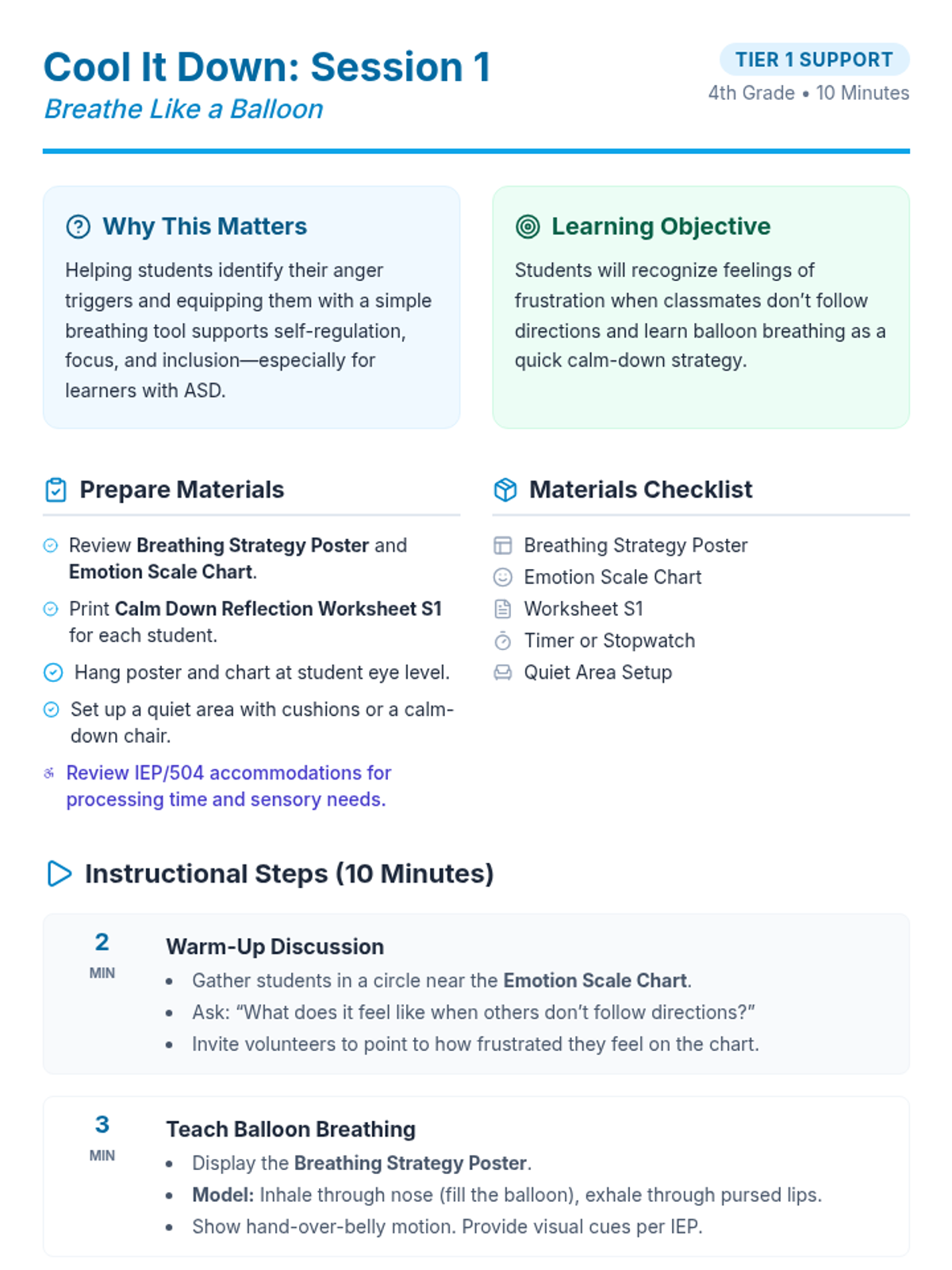 Cool It Down: Session 1
Breathe Like a Balloon

TIER 1 SUPPORT
4th Grade • 10 Minutes

Why This Matters

Helping students identify their anger triggers and equipping them with a simple breathing tool supports self-regulation, focus, and inclusion—especially for learners with ASD.

Learning Objective

Students will recognize feelings of frustration when classmates don't follow directions and learn balloon breathing as a quick calm-down strategy.

Prepare Materials

Review Breathing Strategy Poster and Emotion Scale Chart.

Print Calm Down Reflection Worksheet S1 for each student.

Hang poster and chart at student eye level.

Set up a quiet area with cushions or a calm-down chair.

Review IEP/504 accommodations for processing time and sensory needs.

Materials Checklist

Breathing Strategy Poster
Emotion Scale Chart
Worksheet S1
Timer or Stopwatch
Quiet Area Setup

Instructional Steps (10 Minutes)

2
MIN

Warm-Up Discussion
• Gather students in a circle near the Emotion Scale Chart.
• Ask: "What does it feel like when others don't follow directions?"
• Invite volunteers to point to how frustrated they feel on the chart.

3
MIN

Teach Balloon Breathing
• Display the Breathing Strategy Poster.
• Model: Inhale through nose (fill the balloon), exhale through pursed lips.
• Show hand-over-belly motion. Provide visual cues per IEP.