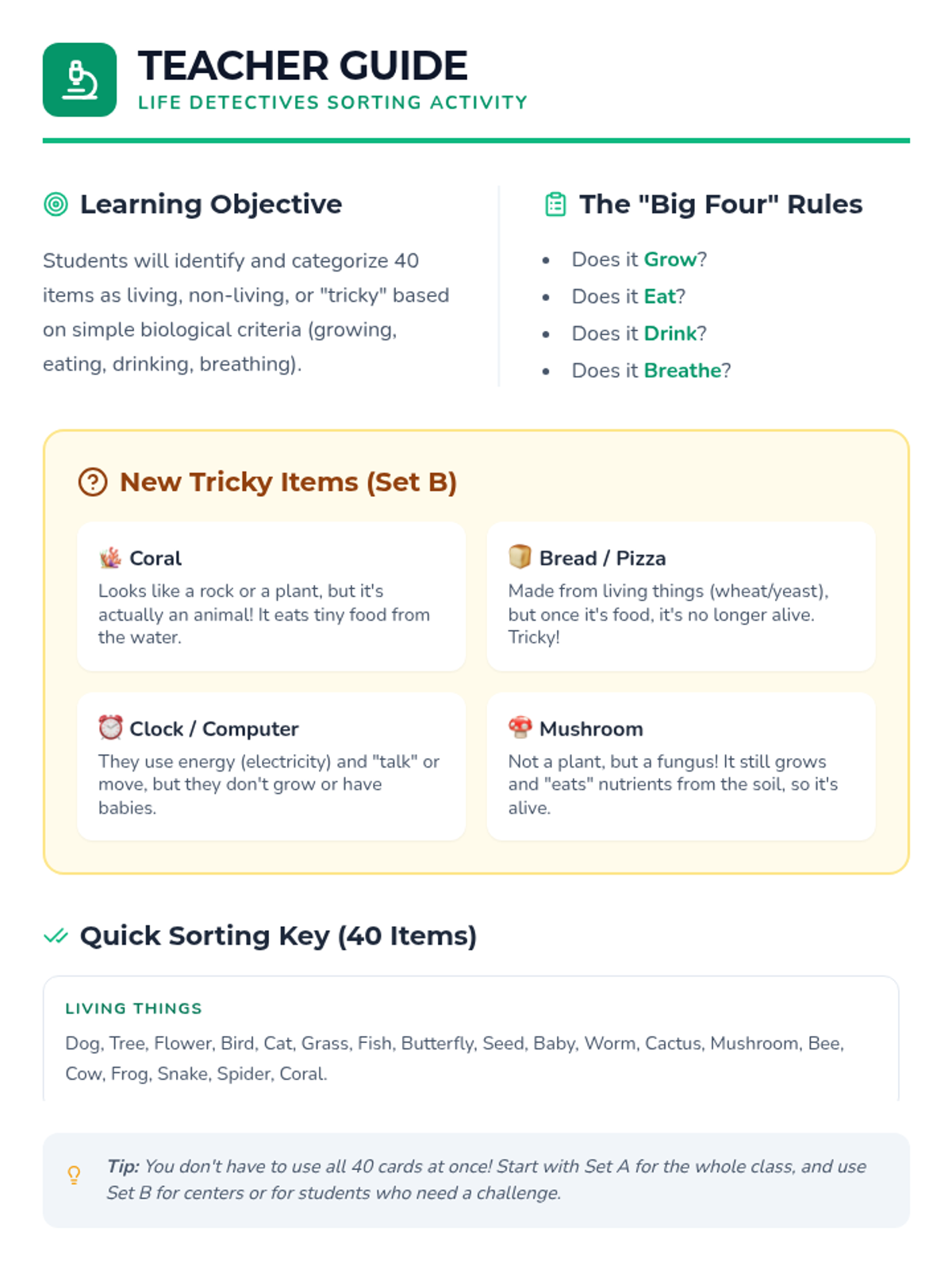 TEACHER GUIDE
LIFE DETECTIVES SORTING ACTIVITY

Learning Objective

Students will identify and categorize 40 items as living, non-living, or "tricky" based on simple biological criteria (growing, eating, drinking, breathing).

The "Big Four" Rules

• Does it Grow?
• Does it Eat?
• Does it Drink?
• Does it Breathe?

New Tricky Items (Set B)

Coral
Looks like a rock or a plant, but it's actually an animal! It eats tiny food from the water.

Bread / Pizza
Made from living things (wheat/yeast), but once it's food, it's no longer alive. Tricky!

Clock / Computer
They use energy (electricity) and "talk" or move, but they don't grow or have babies.

Mushroom
Not a plant, but a fungus! It still grows and "eats" nutrients from the soil, so it's alive.

Quick Sorting Key (40 Items)

LIVING THINGS
Dog, Tree, Flower, Bird, Cat, Grass, Fish, Butterfly, Seed, Baby, Worm, Cactus, Mushroom, Bee, Cow, Frog, Snake, Spider, Coral.

Tip: You don't have to use all 40 cards at once! Start with Set A for the whole class, and use Set B for centers or for students who need a challenge.