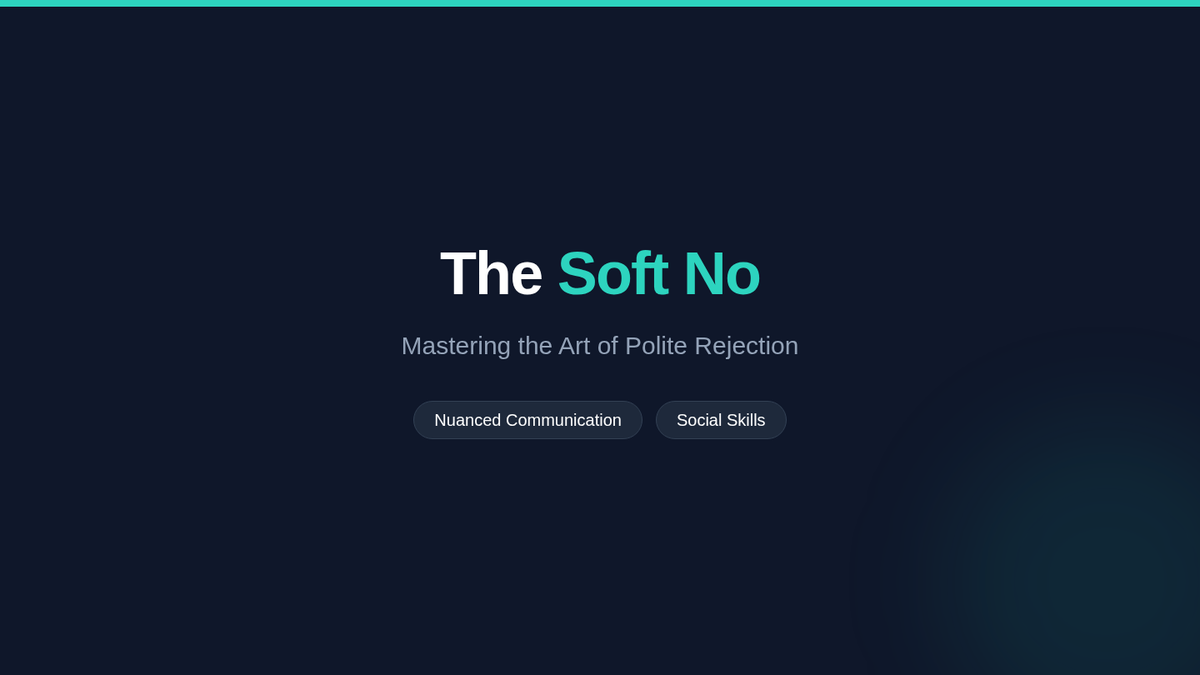 The Soft No

Mastering the Art of Polite Rejection

Nuanced Communication

Social Skills