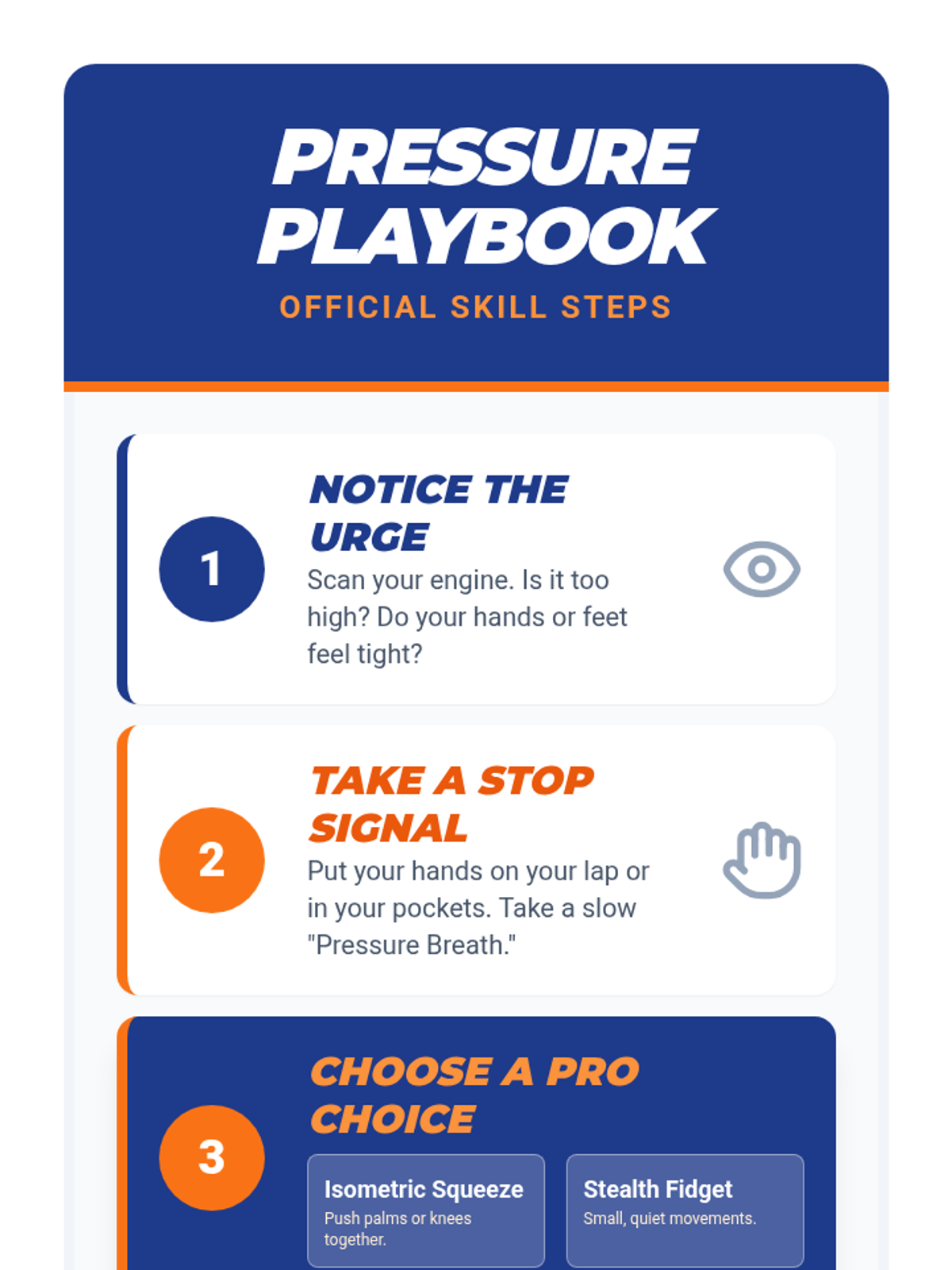 PRESSURE PLAYBOOK

OFFICIAL SKILL STEPS

1

NOTICE THE URGE

Scan your engine. Is it too high? Do your hands or feet feel tight?

2

TAKE A STOP SIGNAL

Put your hands on your lap or in your pockets. Take a slow "Pressure Breath."

3

CHOOSE A PRO CHOICE

Isometric Squeeze
Push palms or knees together.

Stealth Fidget
Small, quiet movements.