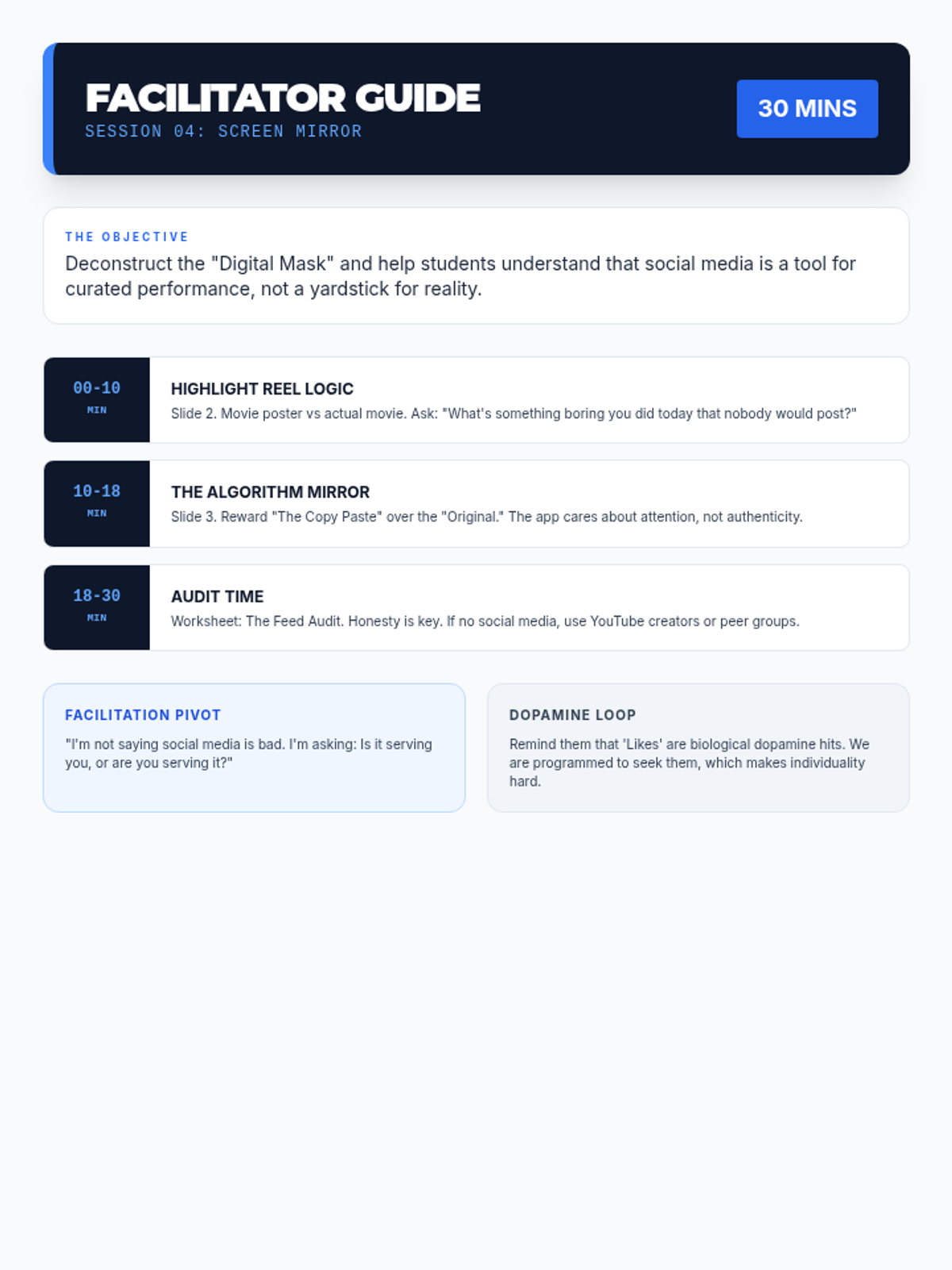 FACILITATOR GUIDE
SESSION 04: SCREEN MIRROR

30 MINS

THE OBJECTIVE
Deconstruct the "Digital Mask" and help students understand that social media is a tool for curated performance, not a yardstick for reality.

00-10
MIN
HIGHLIGHT REEL LOGIC
Slide 2. Movie poster vs actual movie. Ask: "What's something boring you did today that nobody would post?"

10-18
MIN
THE ALGORITHM MIRROR
Slide 3. Reward "The Copy Paste" over the "Original." The app cares about attention, not authenticity.

18-30
MIN
AUDIT TIME
Worksheet: The Feed Audit. Honesty is key. If no social media, use YouTube creators or peer groups.

FACILITATION PIVOT
"I'm not saying social media is bad. I'm asking: Is it serving you, or are you serving it?"

DOPAMINE LOOP
Remind them that 'Likes' are biological dopamine hits. We are programmed to seek them, which makes individuality hard.