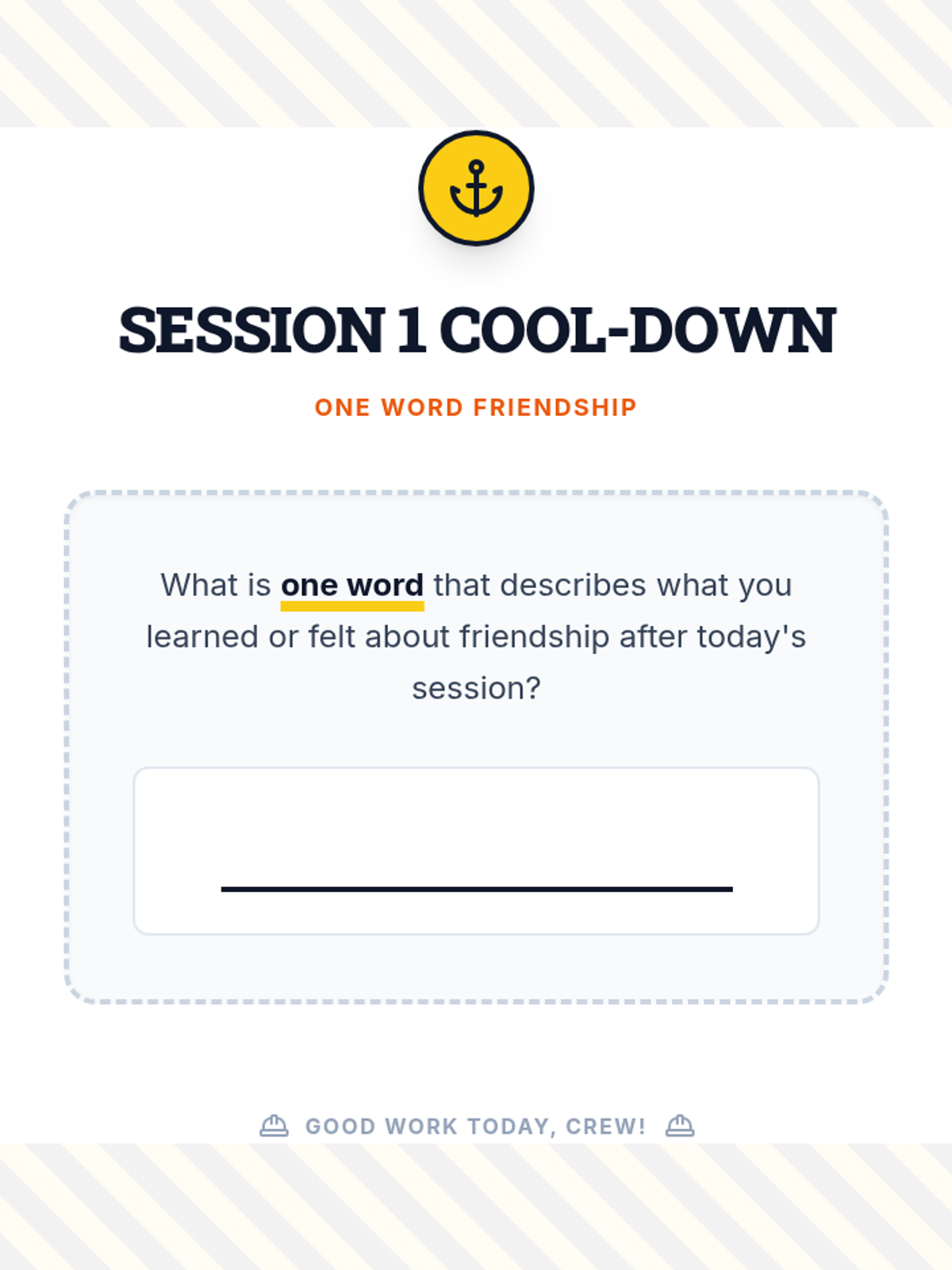 SESSION 1 COOL-DOWN

ONE WORD FRIENDSHIP

What is one word that describes what you learned or felt about friendship after today's session?

____

GOOD WORK TODAY, CREW!