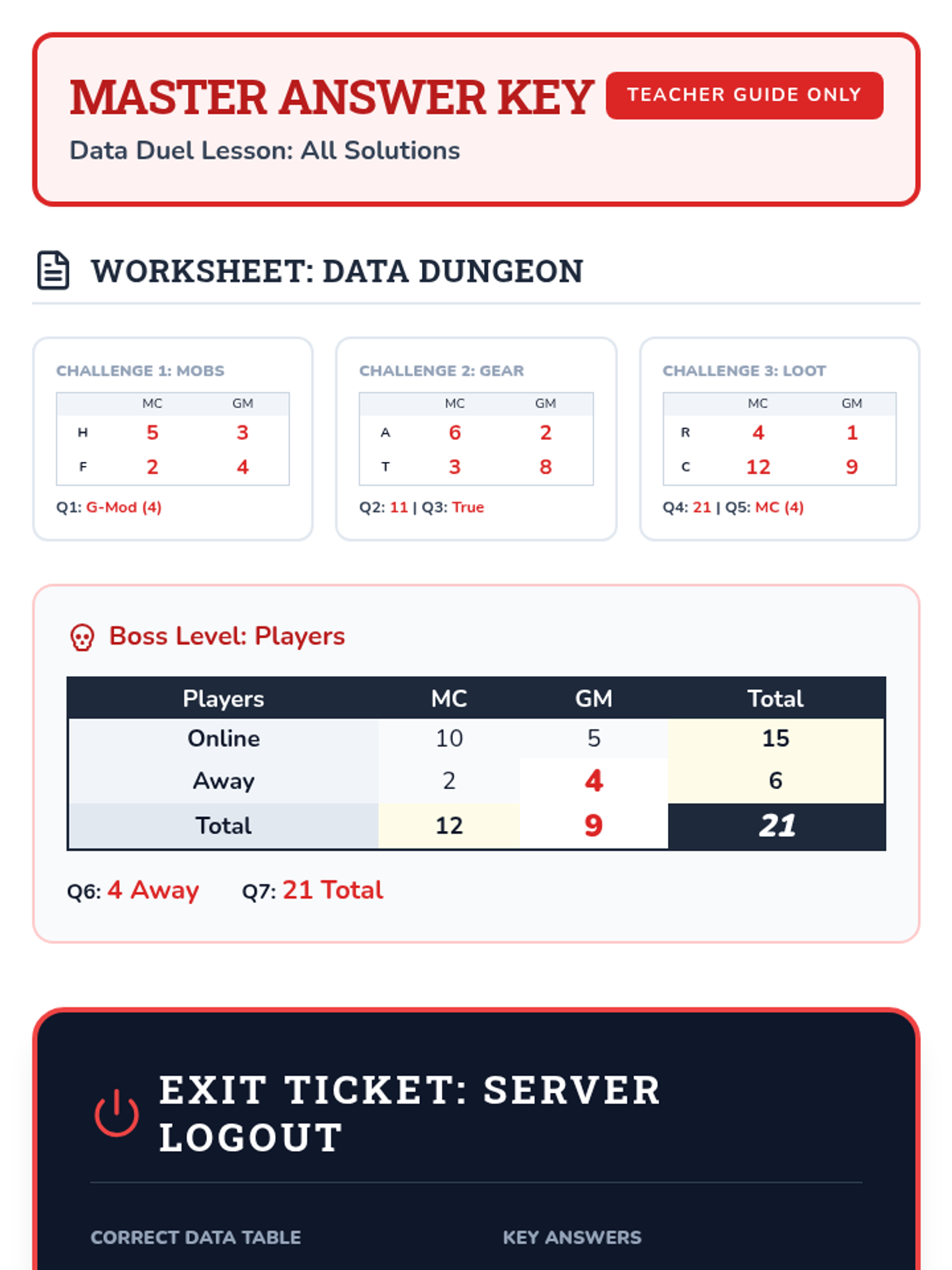 MASTER ANSWER KEY

TEACHER GUIDE ONLY

Data Duel Lesson: All Solutions

WORKSHEET: DATA DUNGEON

CHALLENGE 1: MOBS

| | MC | GM |
|---|---|---|
| H | 5 | 3 |
| F | 2 | 4 |

Q1: G-Mod (4)

CHALLENGE 2: GEAR

| | MC | GM |
|---|---|---|
| A | 6 | 2 |
| T | 3 | 8 |

Q2: 11 | Q3: True

CHALLENGE 3: LOOT

| | MC | GM |
|---|---|---|
| R | 4 | 1 |
| C | 12 | 9 |

Q4: 21 | Q5: MC (4)

Boss Level: Players

| Players | MC | GM | Total |
|---|---|---|---|
| Online | 10 | 5 | 15 |
| Away | 2 | 4 | 6 |
| Total | 12 | 9 | 21 |

Q6: 4 Away Q7: 21 Total

EXIT TICKET: SERVER LOGOUT

CORRECT DATA TABLE

KEY ANSWERS