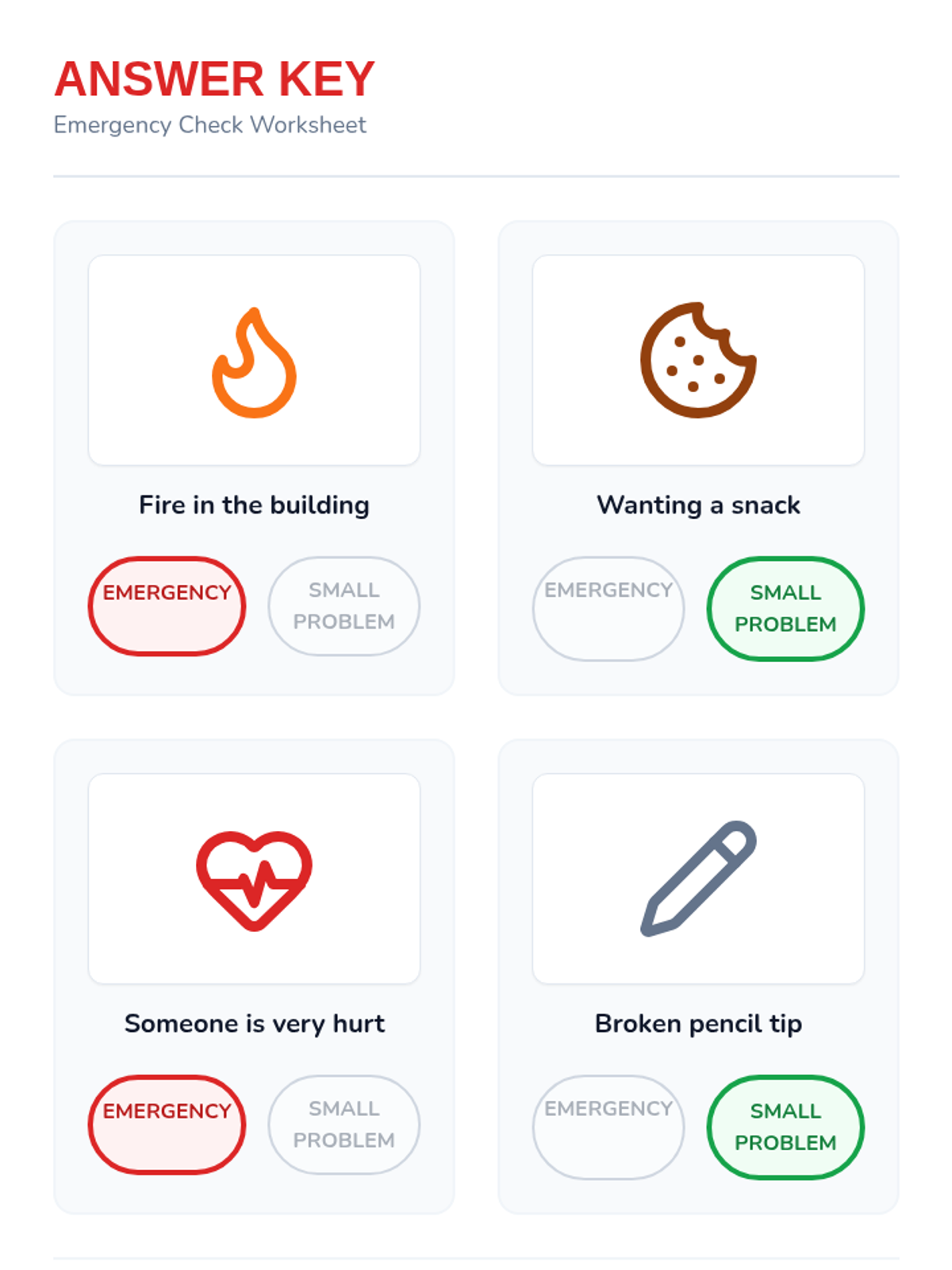 ANSWER KEY
Emergency Check Worksheet

Fire in the building

EMERGENCY

SMALL PROBLEM

Wanting a snack

EMERGENCY

SMALL PROBLEM

Someone is very hurt

EMERGENCY

SMALL PROBLEM

Broken pencil tip

EMERGENCY

SMALL PROBLEM