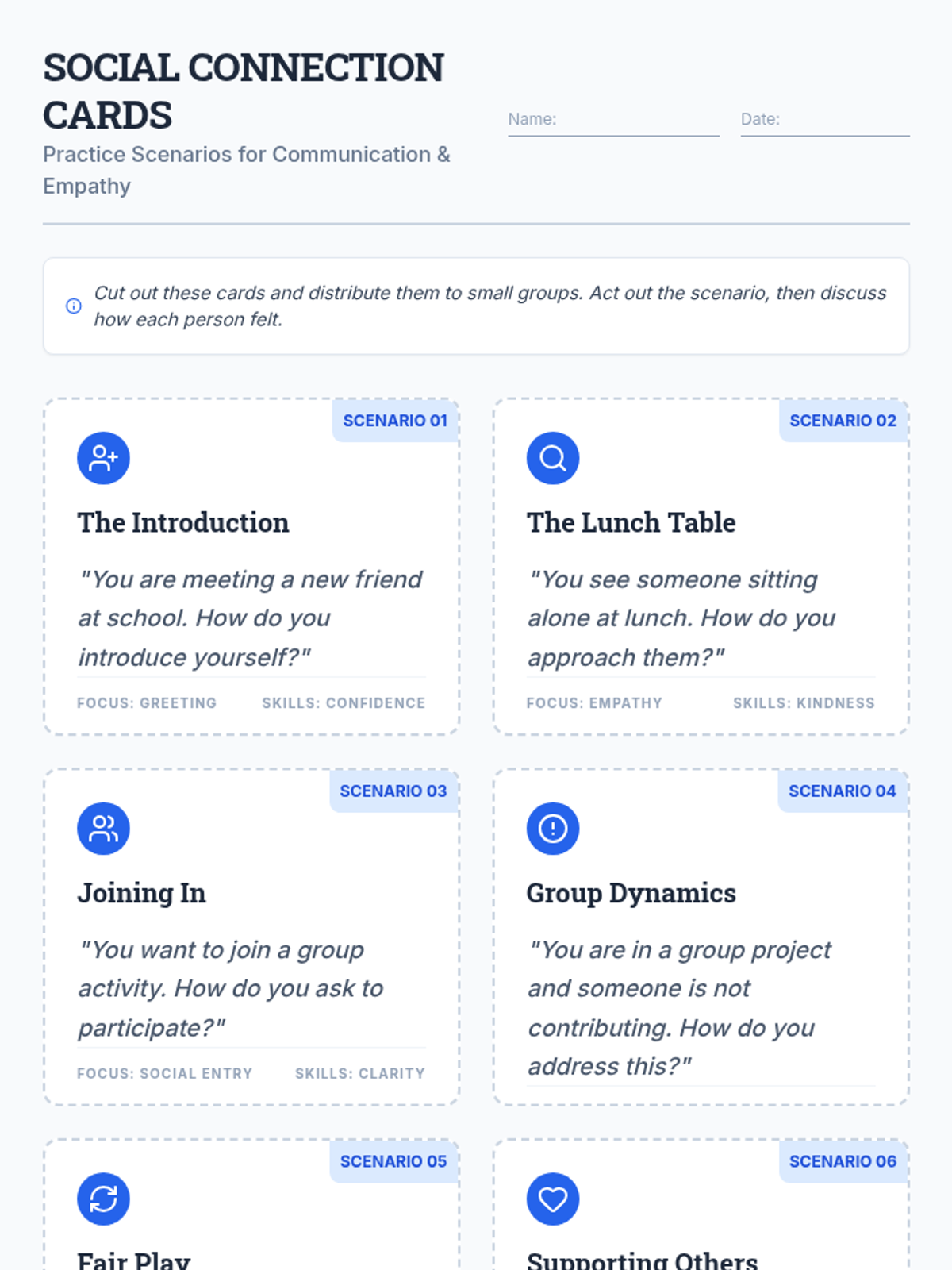 SOCIAL CONNECTION CARDS

Practice Scenarios for Communication & Empathy

Name: ____ Date: ____

Cut out these cards and distribute them to small groups. Act out the scenario, then discuss how each person felt.

SCENARIO 01

The Introduction

"You are meeting a new friend at school. How do you introduce yourself?"

FOCUS: GREETING SKILLS: CONFIDENCE

SCENARIO 02

The Lunch Table

"You see someone sitting alone at lunch. How do you approach them?"

FOCUS: EMPATHY SKILLS: KINDNESS

SCENARIO 03

Joining In

"You want to join a group activity. How do you ask to participate?"

FOCUS: SOCIAL ENTRY SKILLS: CLARITY

SCENARIO 04

Group Dynamics

"You are in a group project and someone is not contributing. How do you address this?"

SCENARIO 05

Fair Play

SCENARIO 06

Supporting Others