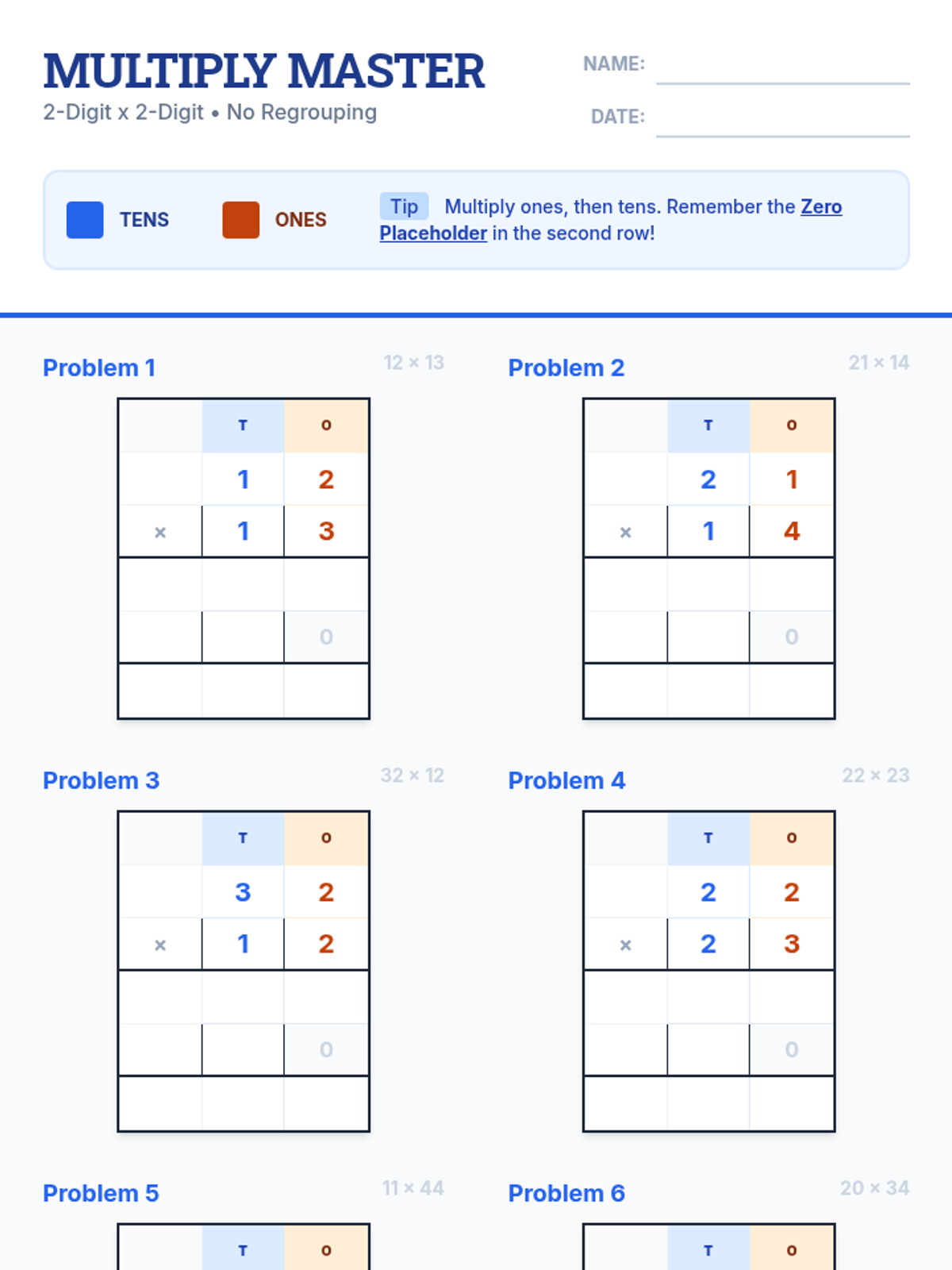 MULTIPLY MASTER
2-Digit x 2-Digit • No Regrouping

NAME:
DATE:

TENS ONES Tip Multiply ones, then tens. Remember the Zero Placeholder in the second row!

Problem 1 12 × 13

| | T | O |
|---|---|---|
| | 1 | 2 |
| × | 1 | 3 |
| | | |
| | | 0 |
| | | |

Problem 2 21 × 14

| | T | O |
|---|---|---|
| | 2 | 1 |
| × | 1 | 4 |
| | | |
| | | 0 |
| | | |

Problem 3 32 × 12

| | T | O |
|---|---|---|
| | 3 | 2 |
| × | 1 | 2 |
| | | |
| | | 0 |
| | | |

Problem 4 22 × 23

| | T | O |
|---|---|---|
| | 2 | 2 |
| × | 2 | 3 |
| | | |
| | | 0 |
| | | |

Problem 5 11 × 44

| | T | O |
|---|---|---|

Problem 6 20 × 34

| | T | O |
|---|---|---|