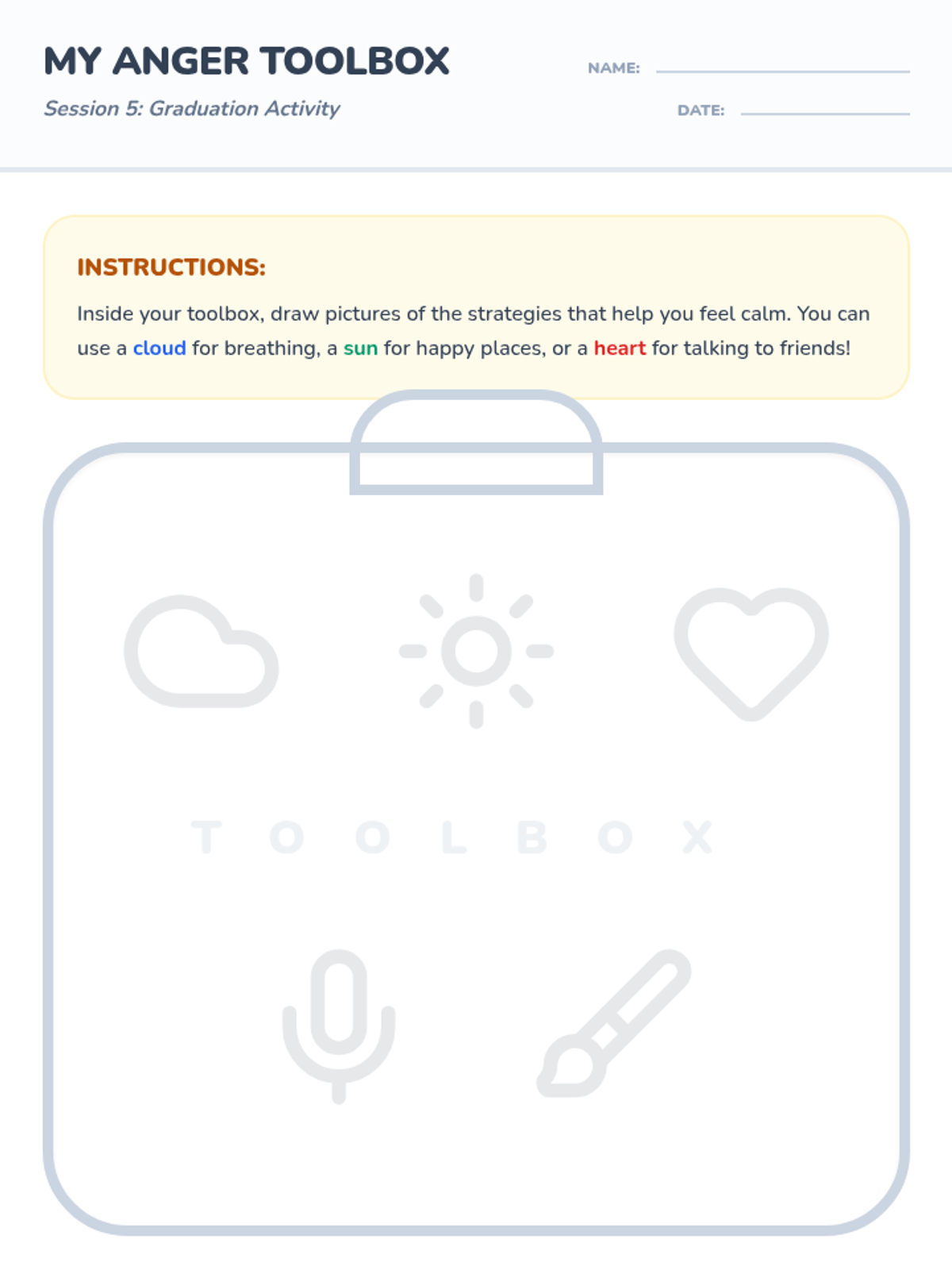 MY ANGER TOOLBOX

Session 5: Graduation Activity

NAME: ____

DATE: ____

INSTRUCTIONS:

Inside your toolbox, draw pictures of the strategies that help you feel calm. You can use a cloud for breathing, a sun for happy places, or a heart for talking to friends!

TOOLBOX