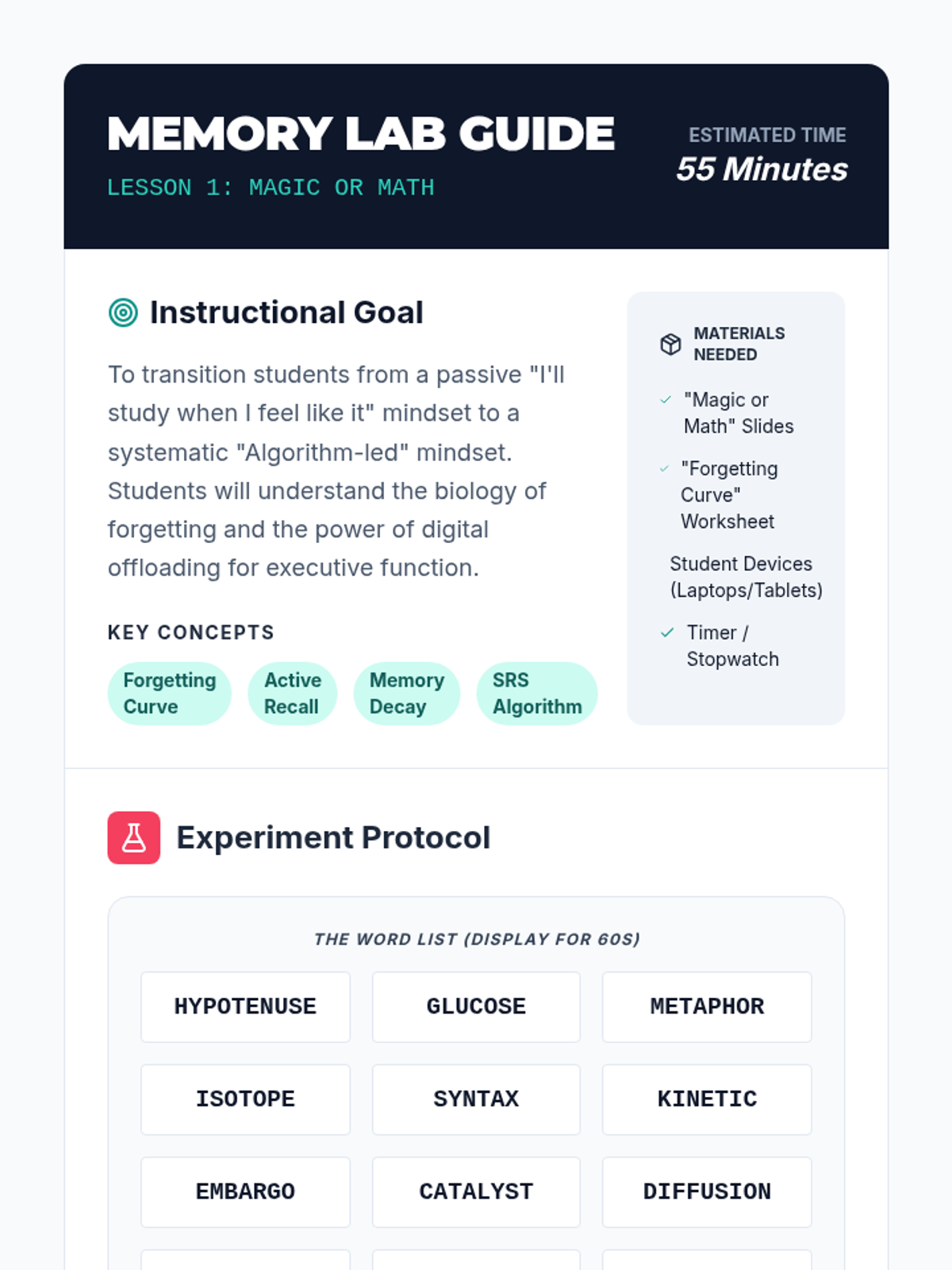 MEMORY LAB GUIDE
LESSON 1: MAGIC OR MATH

ESTIMATED TIME
55 Minutes

Instructional Goal

To transition students from a passive "I'll study when I feel like it" mindset to a systematic "Algorithm-led" mindset. Students will understand the biology of forgetting and the power of digital offloading for executive function.

KEY CONCEPTS

Forgetting Curve
Active Recall
Memory Decay
SRS Algorithm

MATERIALS NEEDED

✓ "Magic or Math" Slides
✓ "Forgetting Curve" Worksheet
Student Devices (Laptops/Tablets)
✓ Timer / Stopwatch

Experiment Protocol

THE WORD LIST (DISPLAY FOR 60S)

HYPOTENUSE
GLUCOSE
METAPHOR
ISOTOPE
SYNTAX
KINETIC
EMBARGO
CATALYST
DIFFUSION