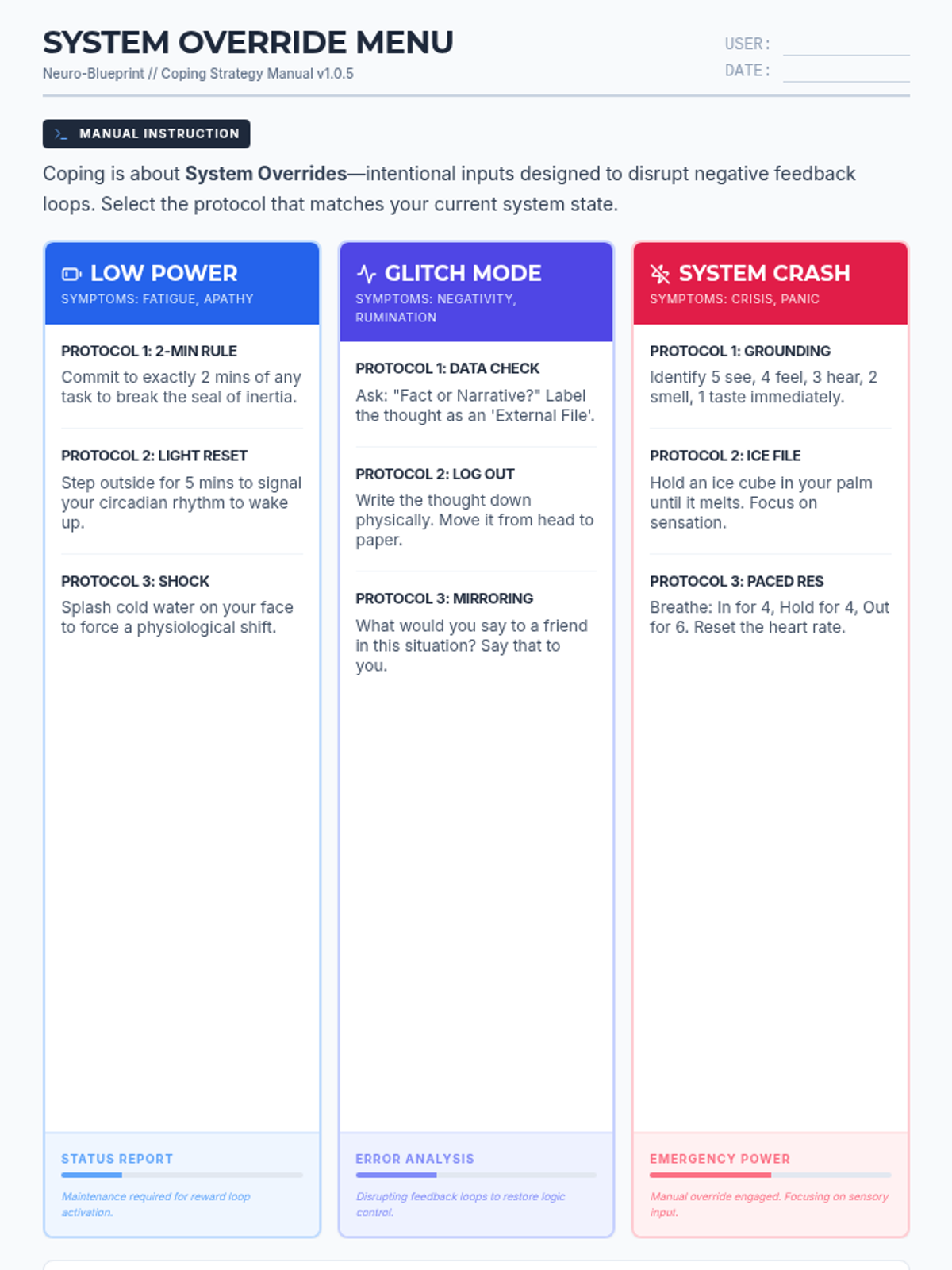 SYSTEM OVERRIDE MENU
Neuro-Blueprint // Coping Strategy Manual v1.0.5

USER: ____
DATE: ____

MANUAL INSTRUCTION

Coping is about System Overrides—intentional inputs designed to disrupt negative feedback loops. Select the protocol that matches your current system state.

LOW POWER
SYMPTOMS: FATIGUE, APATHY

PROTOCOL 1: 2-MIN RULE
Commit to exactly 2 mins of any task to break the seal of inertia.

PROTOCOL 2: LIGHT RESET
Step outside for 5 mins to signal your circadian rhythm to wake up.

PROTOCOL 3: SHOCK
Splash cold water on your face to force a physiological shift.

STATUS REPORT
Maintenance required for reward loop activation.

GLITCH MODE
SYMPTOMS: NEGATIVITY, RUMINATION

PROTOCOL 1: DATA CHECK
Ask: "Fact or Narrative?" Label the thought as an 'External File'.

PROTOCOL 2: LOG OUT
Write the thought down physically. Move it from head to paper.

PROTOCOL 3: MIRRORING
What would you say to a friend in this situation? Say that to you.

ERROR ANALYSIS
Disrupting feedback loops to restore logic control.

SYSTEM CRASH
SYMPTOMS: CRISIS, PANIC

PROTOCOL 1: GROUNDING
Identify 5 see, 4 feel, 3 hear, 2 smell, 1 taste immediately.

PROTOCOL 2: ICE FILE
Hold an ice cube in your palm until it melts. Focus on sensation.

PROTOCOL 3: PACED RES
Breathe: In for 4, Hold for 4, Out for 6. Reset the heart rate.

EMERGENCY POWER
Manual override engaged. Focusing on sensory input.