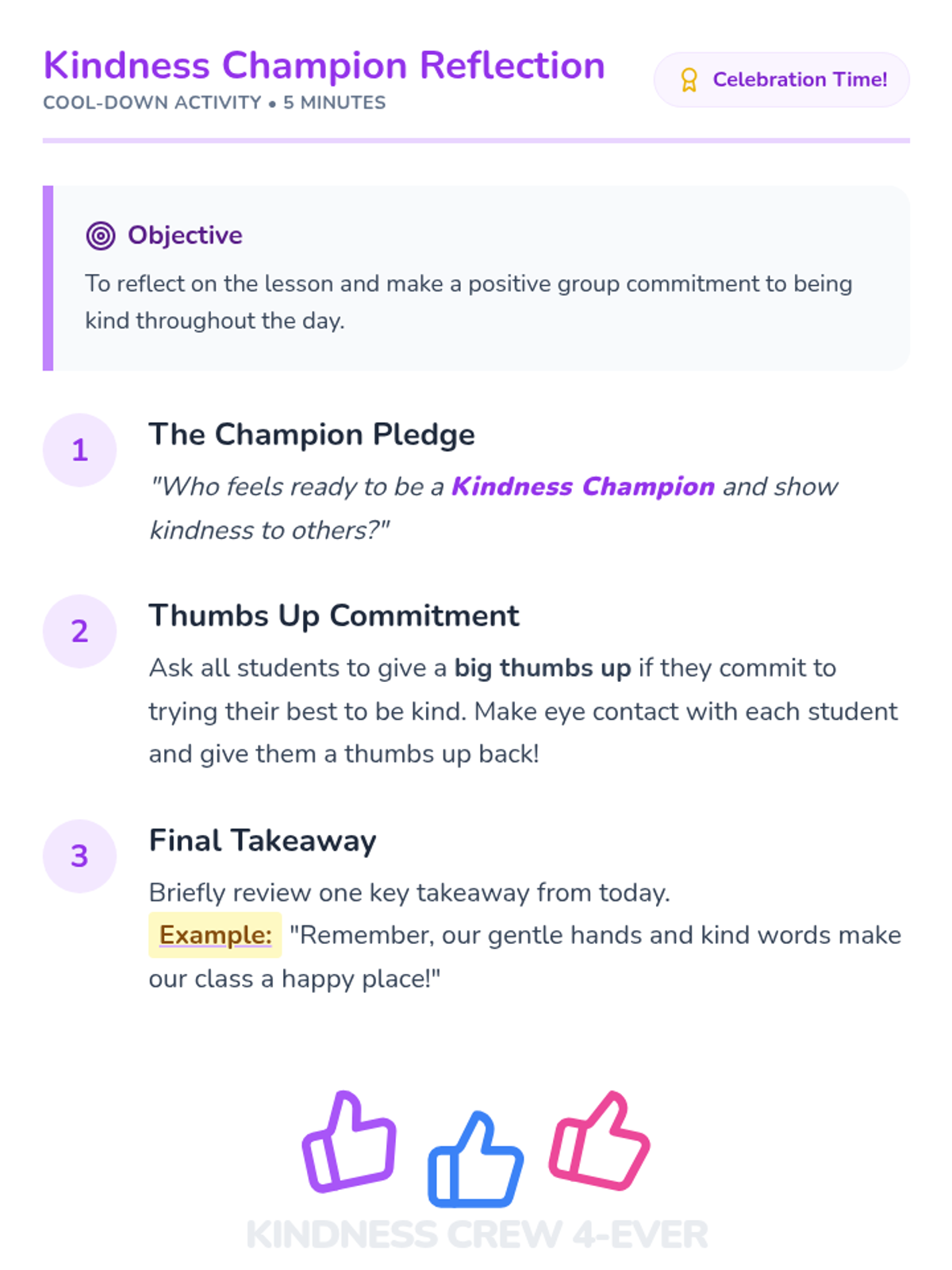 Kindness Champion Reflection
COOL-DOWN ACTIVITY • 5 MINUTES

Celebration Time!

Objective

To reflect on the lesson and make a positive group commitment to being kind throughout the day.

1

The Champion Pledge

"Who feels ready to be a Kindness Champion and show kindness to others?"

2

Thumbs Up Commitment

Ask all students to give a big thumbs up if they commit to trying their best to be kind. Make eye contact with each student and give them a thumbs up back!

3

Final Takeaway

Briefly review one key takeaway from today.
Example: "Remember, our gentle hands and kind words make our class a happy place!"

KINDNESS CREW 4-EVER