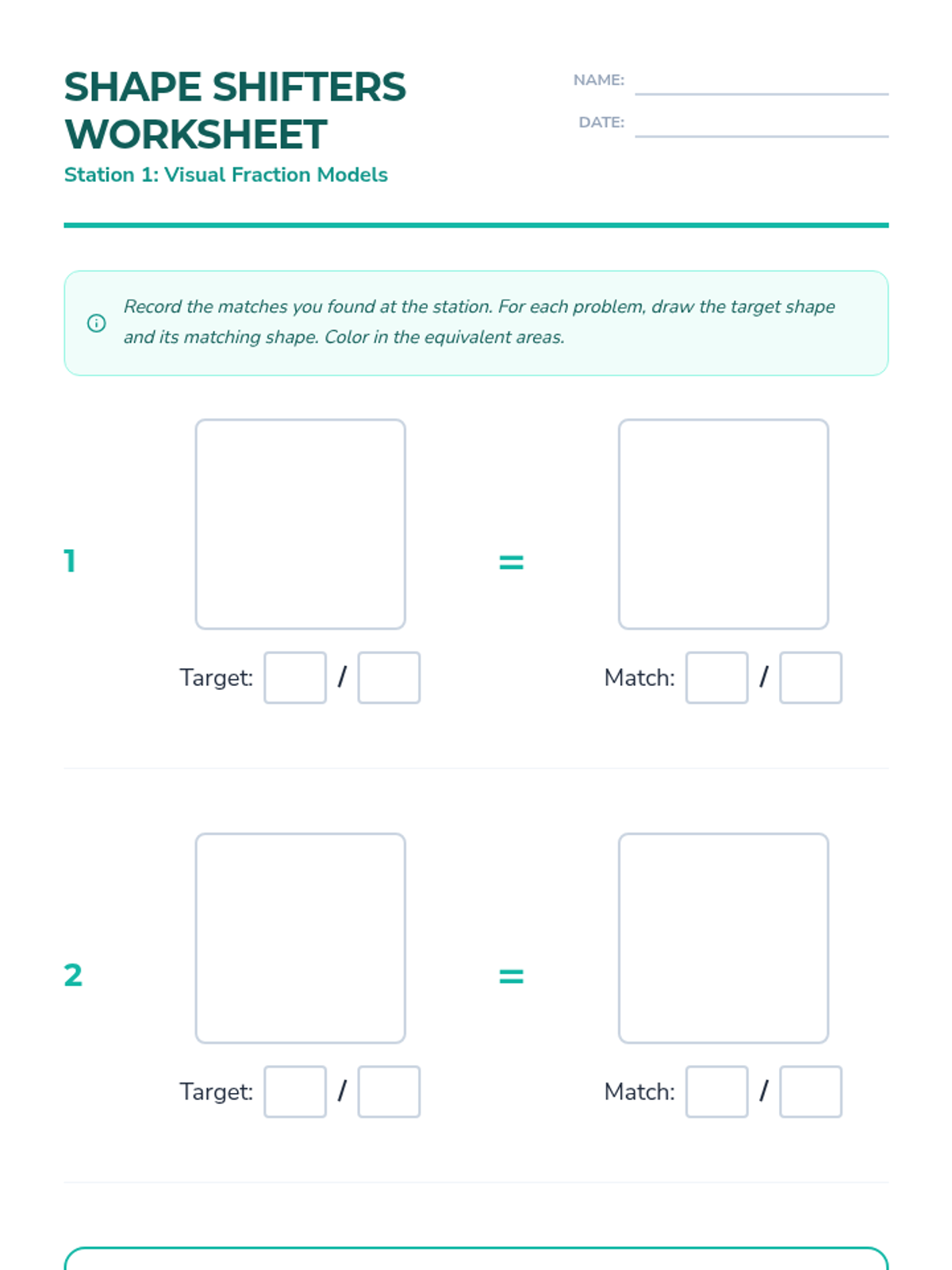 SHAPE SHIFTERS WORKSHEET

Station 1: Visual Fraction Models

NAME:

DATE:

Record the matches you found at the station. For each problem, draw the target shape and its matching shape. Color in the equivalent areas.

1

=

Target: /

Match: /

2

=

Target: /

Match: /