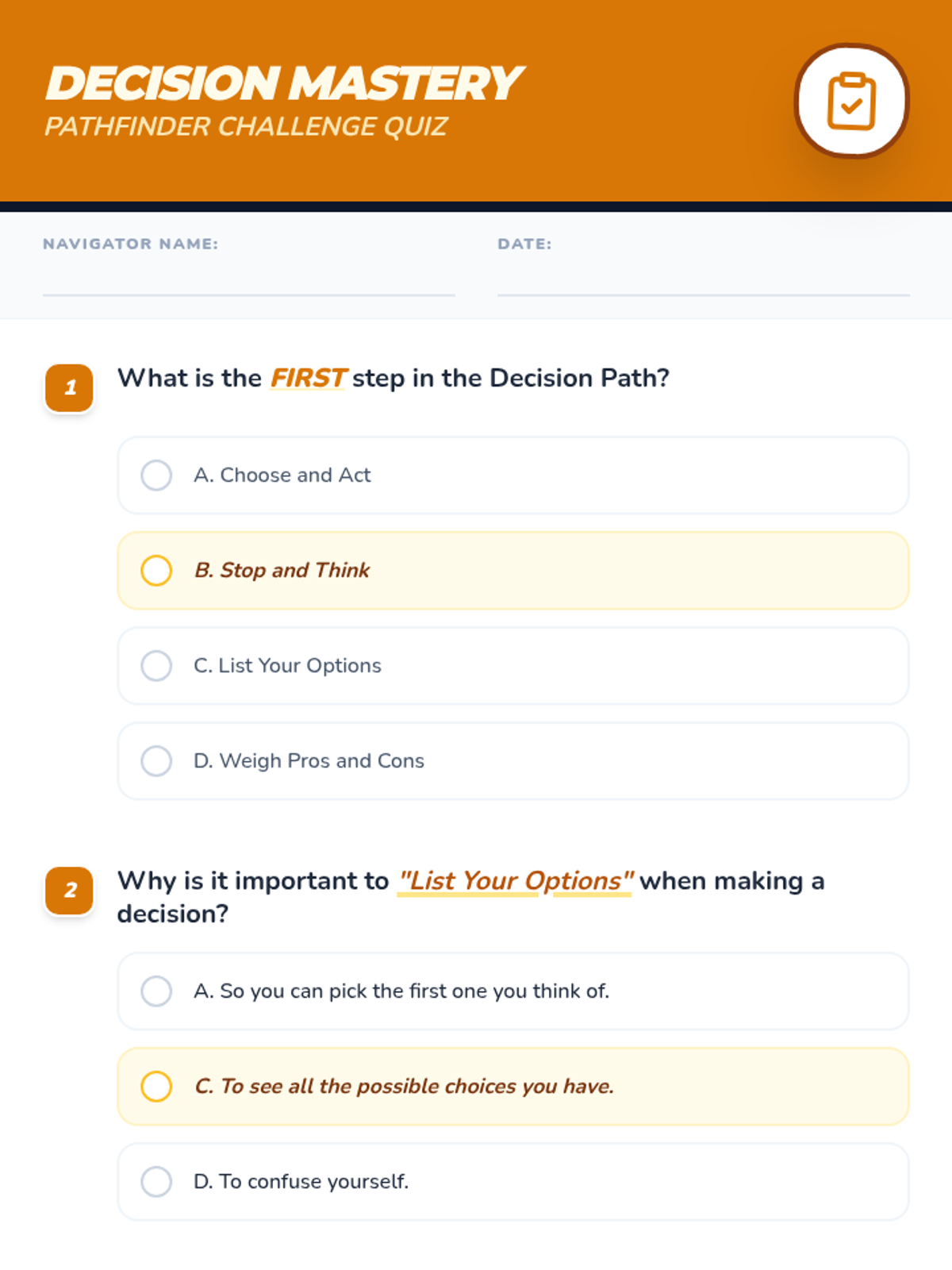 DECISION MASTERY
PATHFINDER CHALLENGE QUIZ

NAVIGATOR NAME:

DATE:

1 What is the FIRST step in the Decision Path?

A. Choose and Act

B. Stop and Think

C. List Your Options

D. Weigh Pros and Cons

2 Why is it important to "List Your Options" when making a decision?

A. So you can pick the first one you think of.

C. To see all the possible choices you have.

D. To confuse yourself.