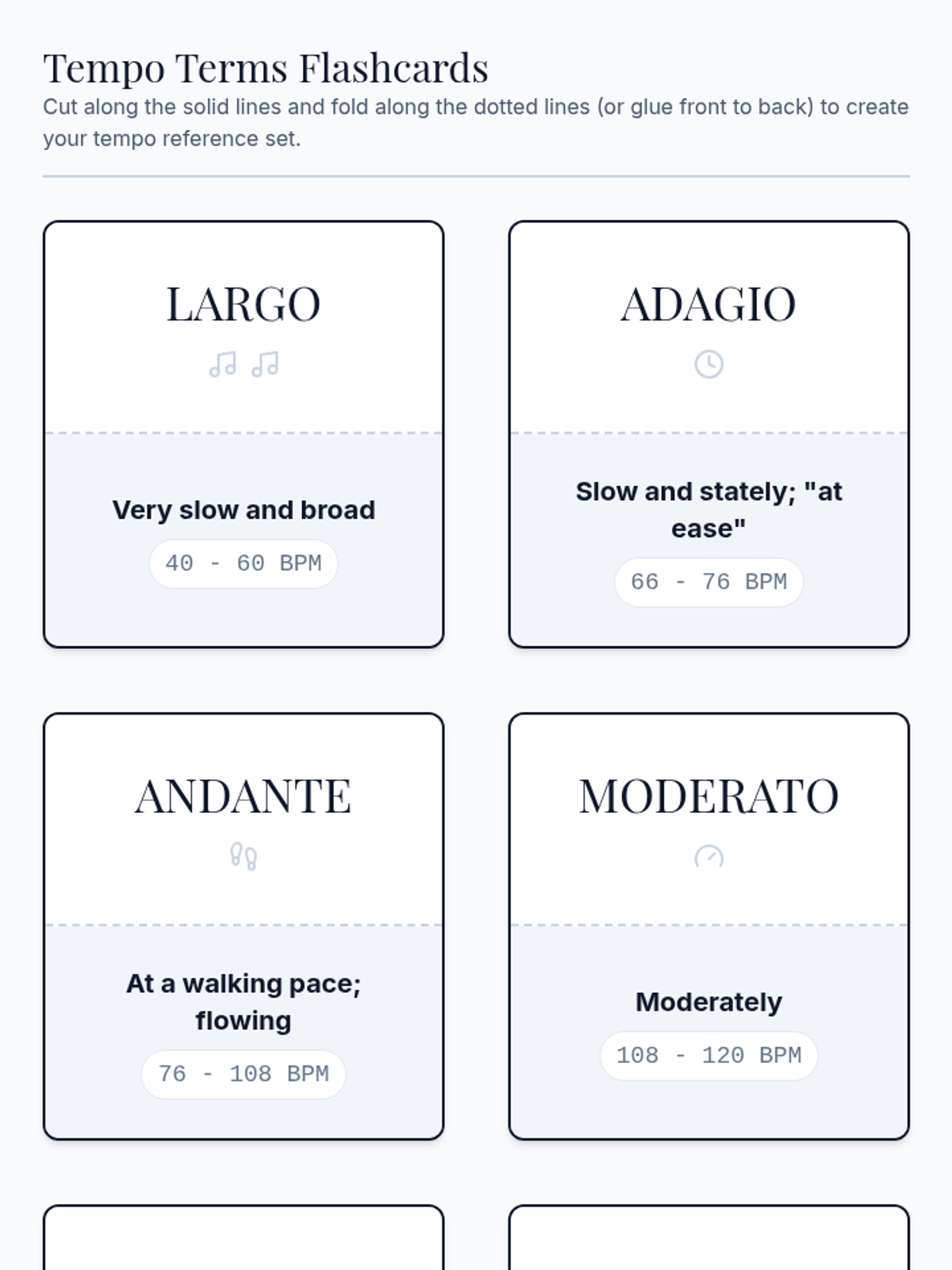 Tempo Terms Flashcards

Cut along the solid lines and fold along the dotted lines (or glue front to back) to create your tempo reference set.

LARGO

Very slow and broad

40 - 60 BPM

ADAGIO

Slow and stately; "at ease"

66 - 76 BPM

ANDANTE

At a walking pace; flowing

76 - 108 BPM

MODERATO

Moderately

108 - 120 BPM