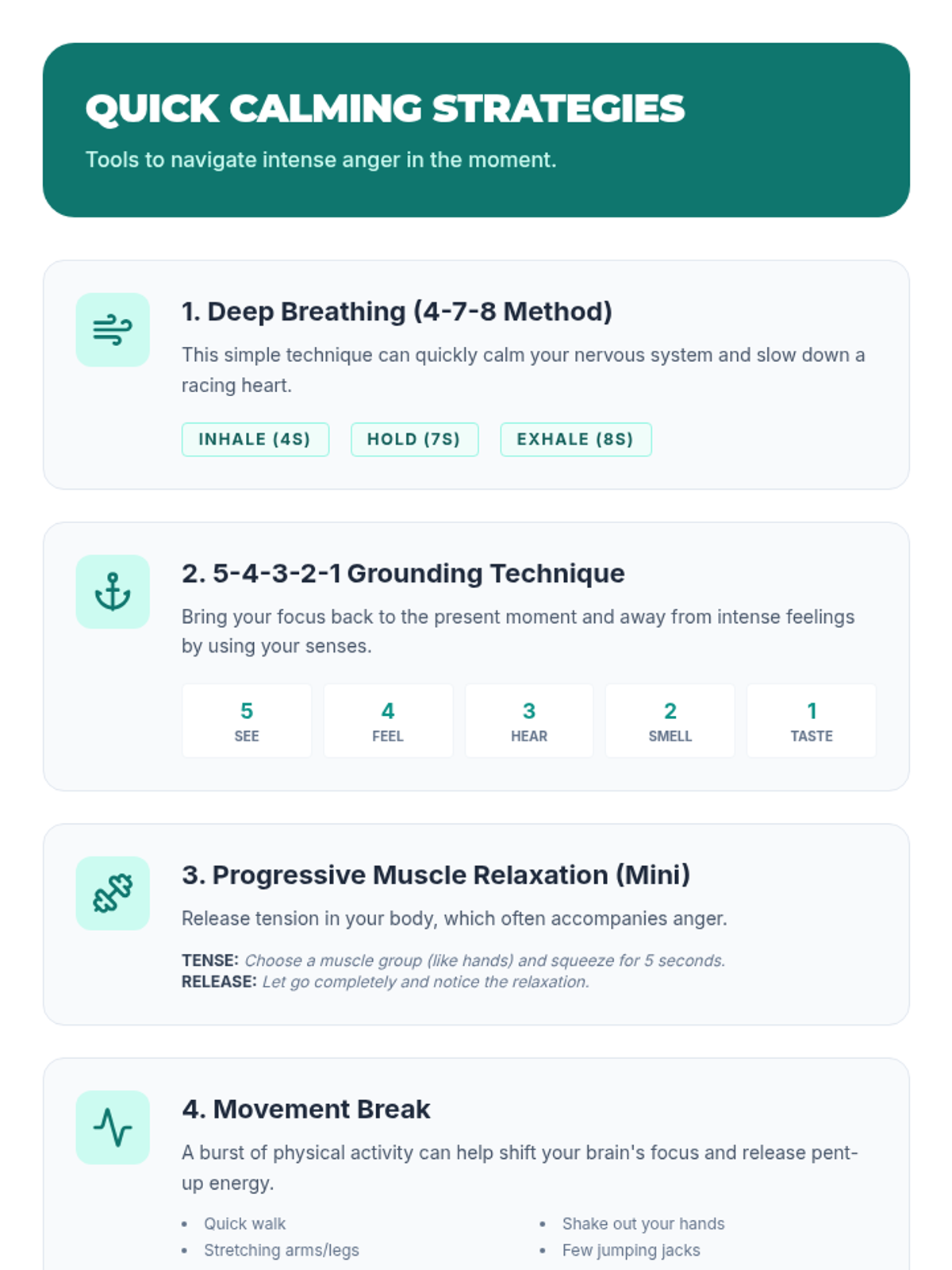 QUICK CALMING STRATEGIES

Tools to navigate intense anger in the moment.

1. Deep Breathing (4-7-8 Method)

This simple technique can quickly calm your nervous system and slow down a racing heart.

INHALE (4S)   HOLD (7S)   EXHALE (8S)

2. 5-4-3-2-1 Grounding Technique

Bring your focus back to the present moment and away from intense feelings by using your senses.

5
SEE

4
FEEL

3
HEAR

2
SMELL

1
TASTE

3. Progressive Muscle Relaxation (Mini)

Release tension in your body, which often accompanies anger.

TENSE: Choose a muscle group (like hands) and squeeze for 5 seconds.
RELEASE: Let go completely and notice the relaxation.

4. Movement Break

A burst of physical activity can help shift your brain's focus and release pent-up energy.

• Quick walk
• Stretching arms/legs

• Shake out your hands
• Few jumping jacks