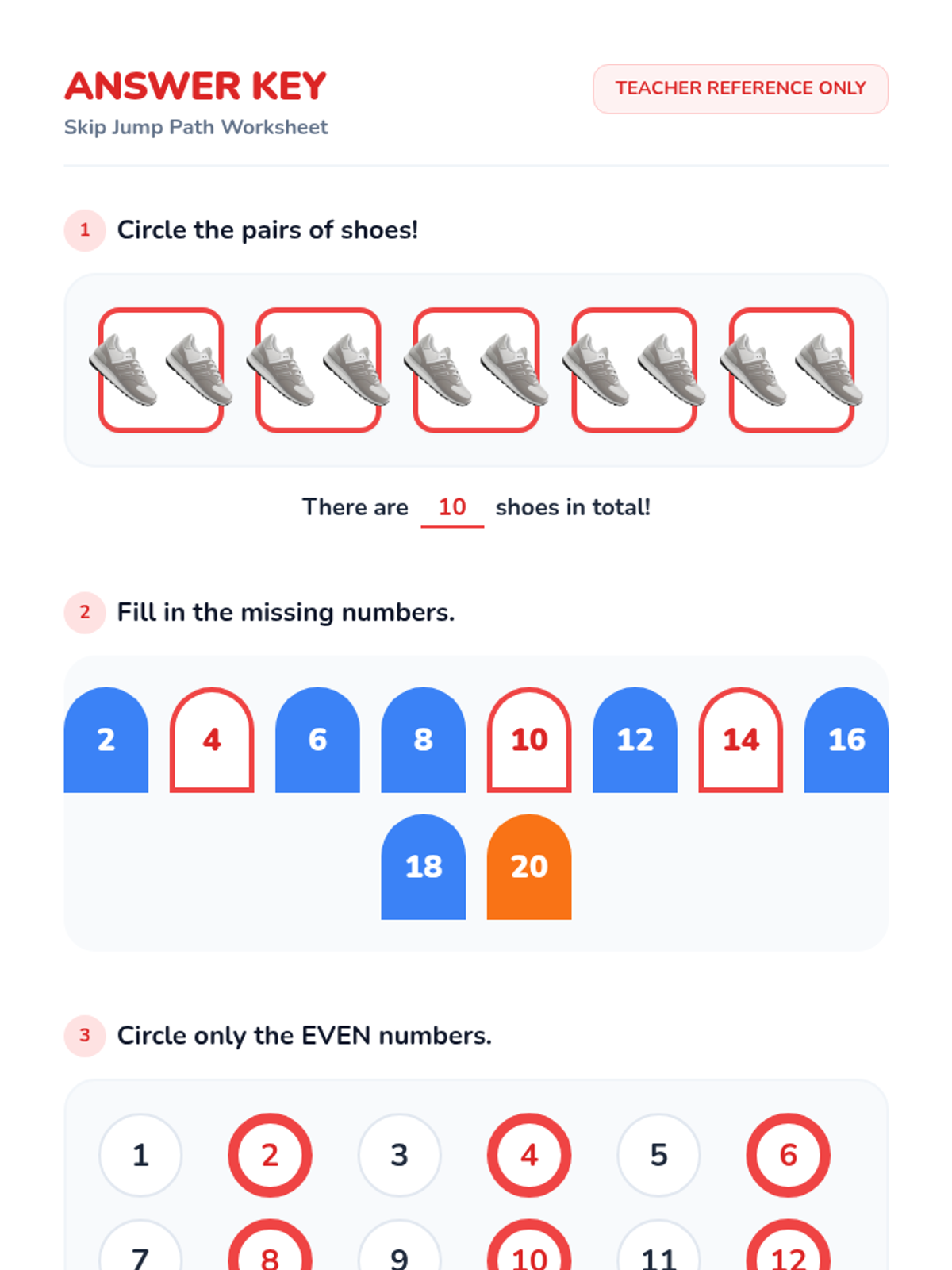 ANSWER KEY
Skip Jump Path Worksheet

TEACHER REFERENCE ONLY

1 Circle the pairs of shoes!

There are 10 shoes in total!

2 Fill in the missing numbers.

2 4 6 8 10 12 14 16
18 20

3 Circle only the EVEN numbers.

1 2 3 4 5 6
7 8 9 10 11 12