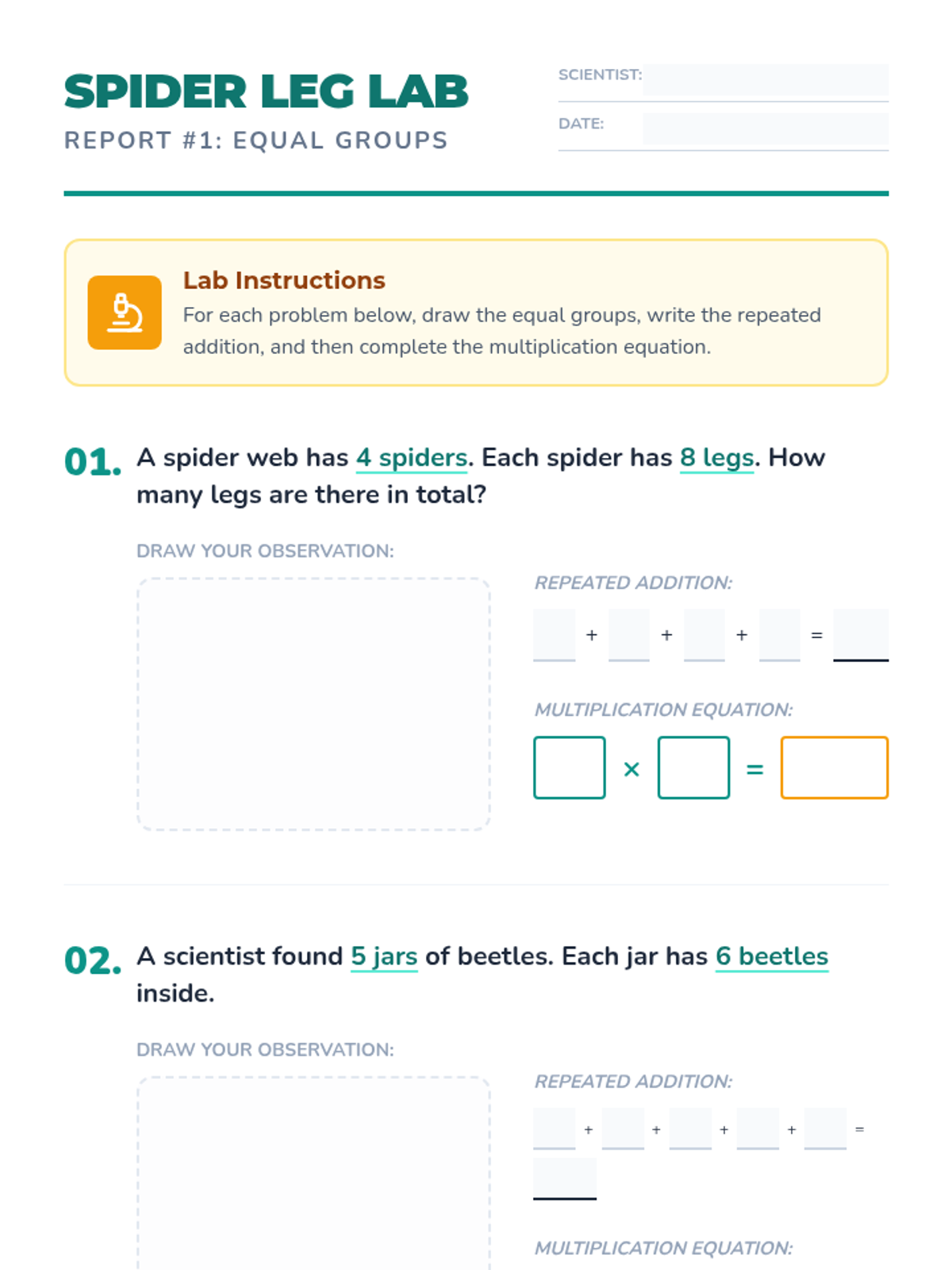 SPIDER LEG LAB
REPORT #1: EQUAL GROUPS

SCIENTIST:
DATE:

Lab Instructions
For each problem below, draw the equal groups, write the repeated addition, and then complete the multiplication equation.

01. A spider web has 4 spiders. Each spider has 8 legs. How many legs are there in total?

DRAW YOUR OBSERVATION:

REPEATED ADDITION:
+ + + =

MULTIPLICATION EQUATION:
× =

02. A scientist found 5 jars of beetles. Each jar has 6 beetles inside.

DRAW YOUR OBSERVATION:

REPEATED ADDITION:
+ + + + =

MULTIPLICATION EQUATION: