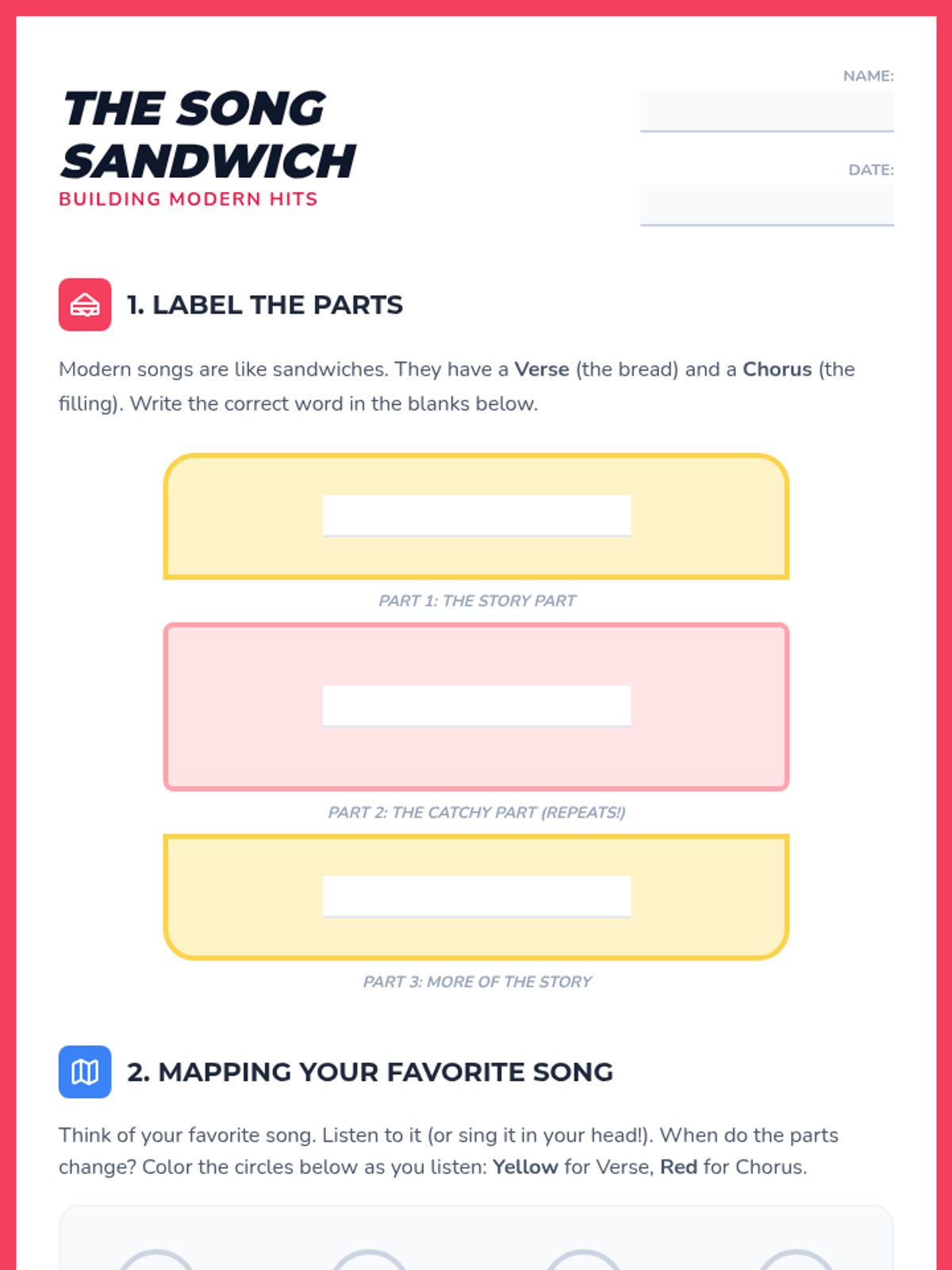 THE SONG SANDWICH
BUILDING MODERN HITS

NAME: ____

DATE: ____

1. LABEL THE PARTS

Modern songs are like sandwiches. They have a Verse (the bread) and a Chorus (the filling). Write the correct word in the blanks below.

____

PART 1: THE STORY PART

____

PART 2: THE CATCHY PART (REPEATS!)

____

PART 3: MORE OF THE STORY

2. MAPPING YOUR FAVORITE SONG

Think of your favorite song. Listen to it (or sing it in your head!). When do the parts change? Color the circles below as you listen: Yellow for Verse, Red for Chorus.