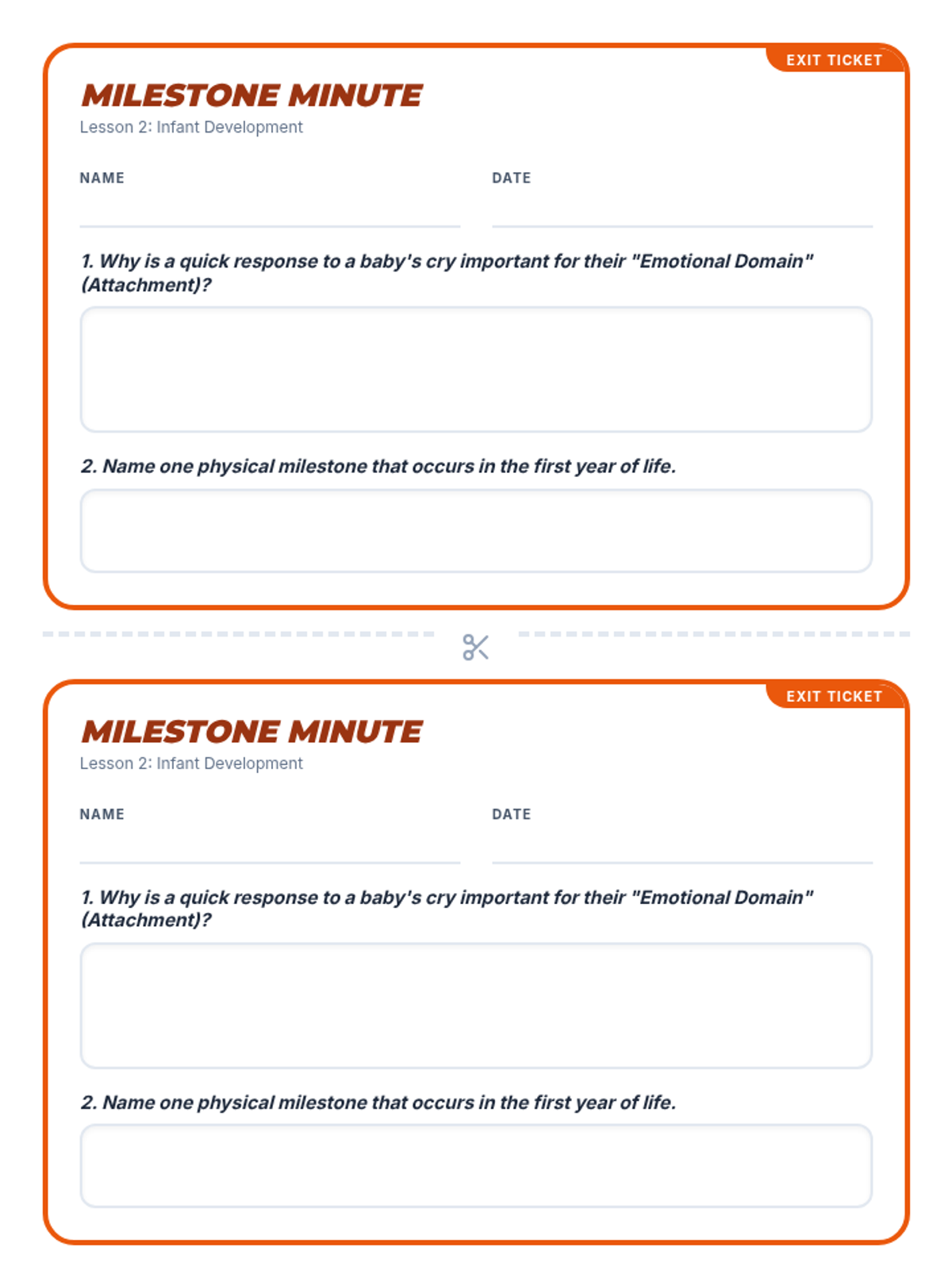 EXIT TICKET

MILESTONE MINUTE

Lesson 2: Infant Development

NAME

DATE

1. Why is a quick response to a baby's cry important for their "Emotional Domain" (Attachment)?

2. Name one physical milestone that occurs in the first year of life.

EXIT TICKET

MILESTONE MINUTE

Lesson 2: Infant Development

NAME

DATE

1. Why is a quick response to a baby's cry important for their "Emotional Domain" (Attachment)?

2. Name one physical milestone that occurs in the first year of life.