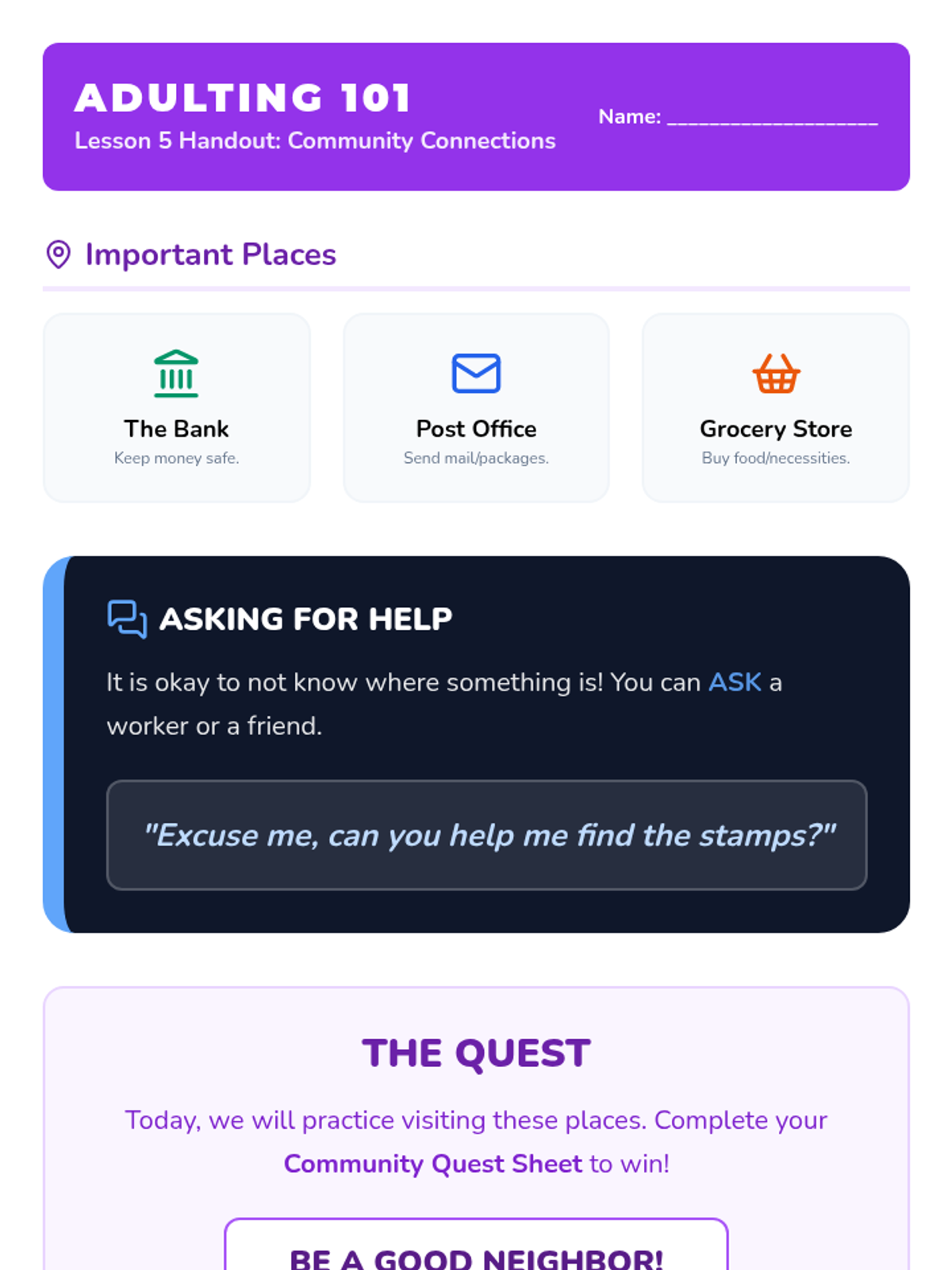 ADULTING 101
Lesson 5 Handout: Community Connections

Name: ____

Important Places

The Bank
Keep money safe.

Post Office
Send mail/packages.

Grocery Store
Buy food/necessities.

ASKING FOR HELP

It is okay to not know where something is! You can ASK a worker or a friend.

"Excuse me, can you help me find the stamps?"

THE QUEST

Today, we will practice visiting these places. Complete your Community Quest Sheet to win!

BE A GOOD NEIGHBOR!