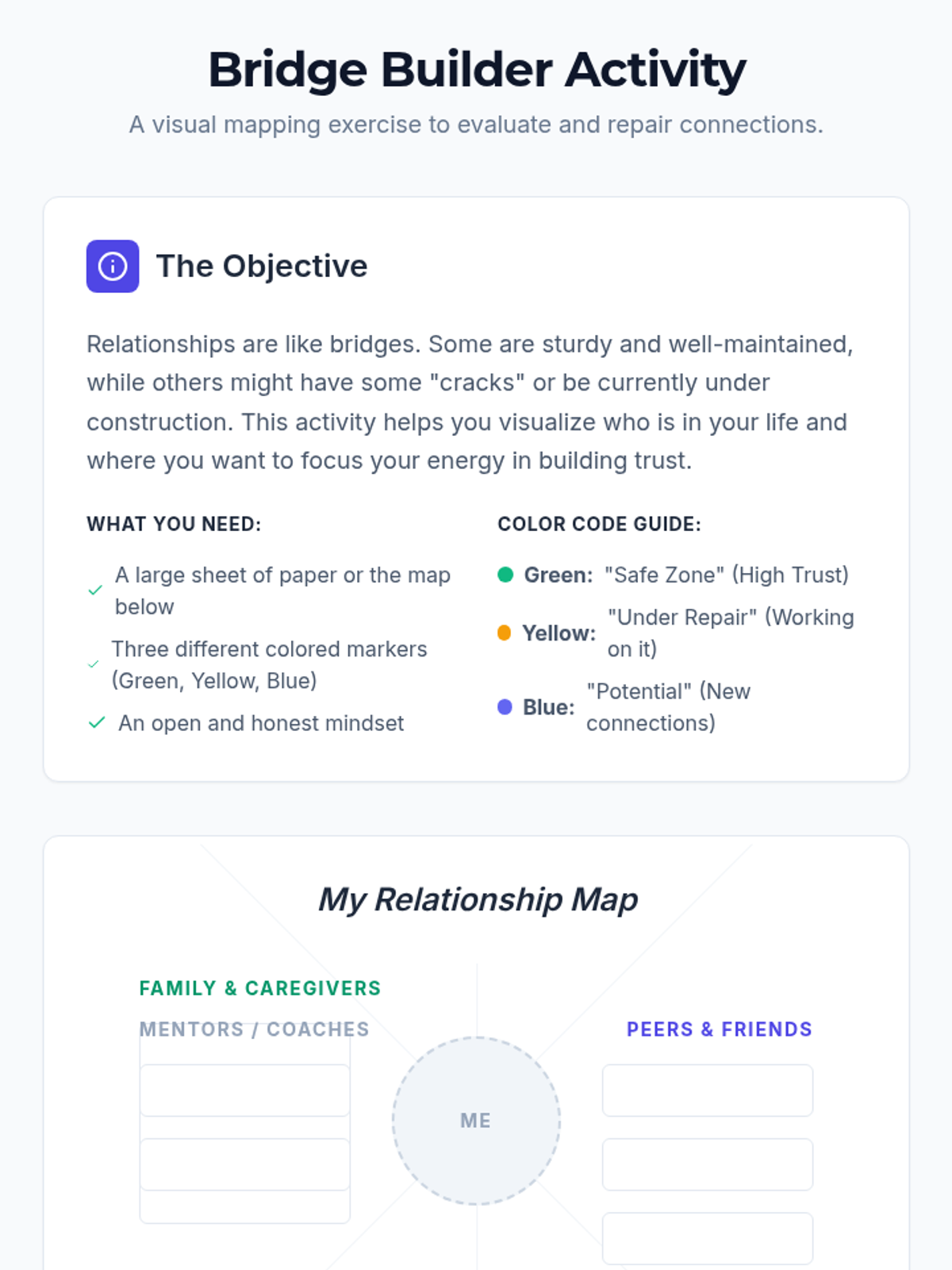 Bridge Builder Activity

A visual mapping exercise to evaluate and repair connections.

The Objective

Relationships are like bridges. Some are sturdy and well-maintained, while others might have some "cracks" or be currently under construction. This activity helps you visualize who is in your life and where you want to focus your energy in building trust.

WHAT YOU NEED:

✓ A large sheet of paper or the map below
✓ Three different colored markers (Green, Yellow, Blue)
✓ An open and honest mindset

COLOR CODE GUIDE:

• Green: "Safe Zone" (High Trust)
• Yellow: "Under Repair" (Working on it)
• Blue: "Potential" (New connections)

My Relationship Map

FAMILY & CAREGIVERS

MENTORS / COACHES

ME

PEERS & FRIENDS