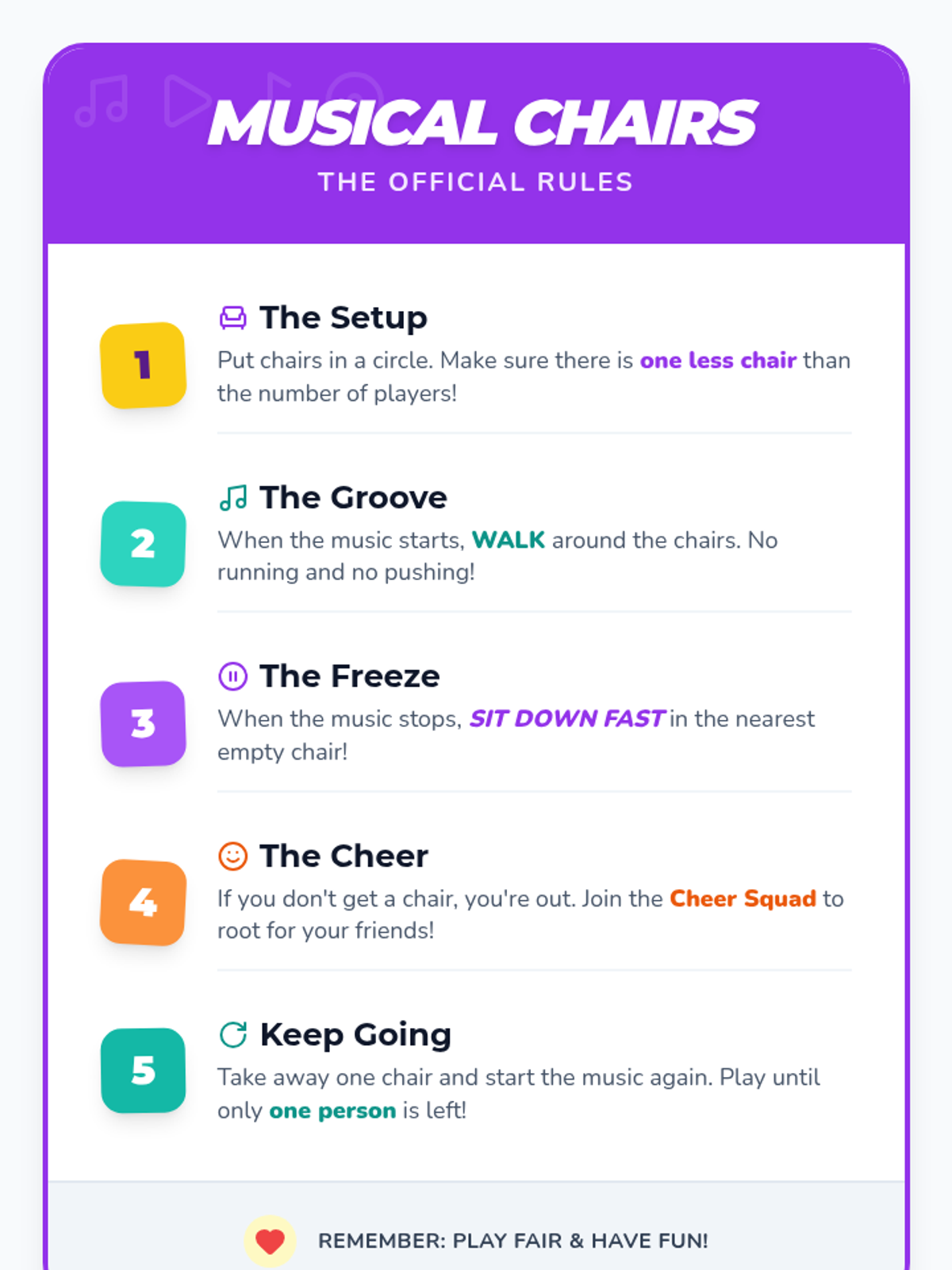 MUSICAL CHAIRS

THE OFFICIAL RULES

1

The Setup

Put chairs in a circle. Make sure there is one less chair than the number of players!

2

The Groove

When the music starts, WALK around the chairs. No running and no pushing!

3

The Freeze

When the music stops, SIT DOWN FAST in the nearest empty chair!

4

The Cheer

If you don't get a chair, you're out. Join the Cheer Squad to root for your friends!

5

Keep Going

Take away one chair and start the music again. Play until only one person is left!

REMEMBER: PLAY FAIR & HAVE FUN!