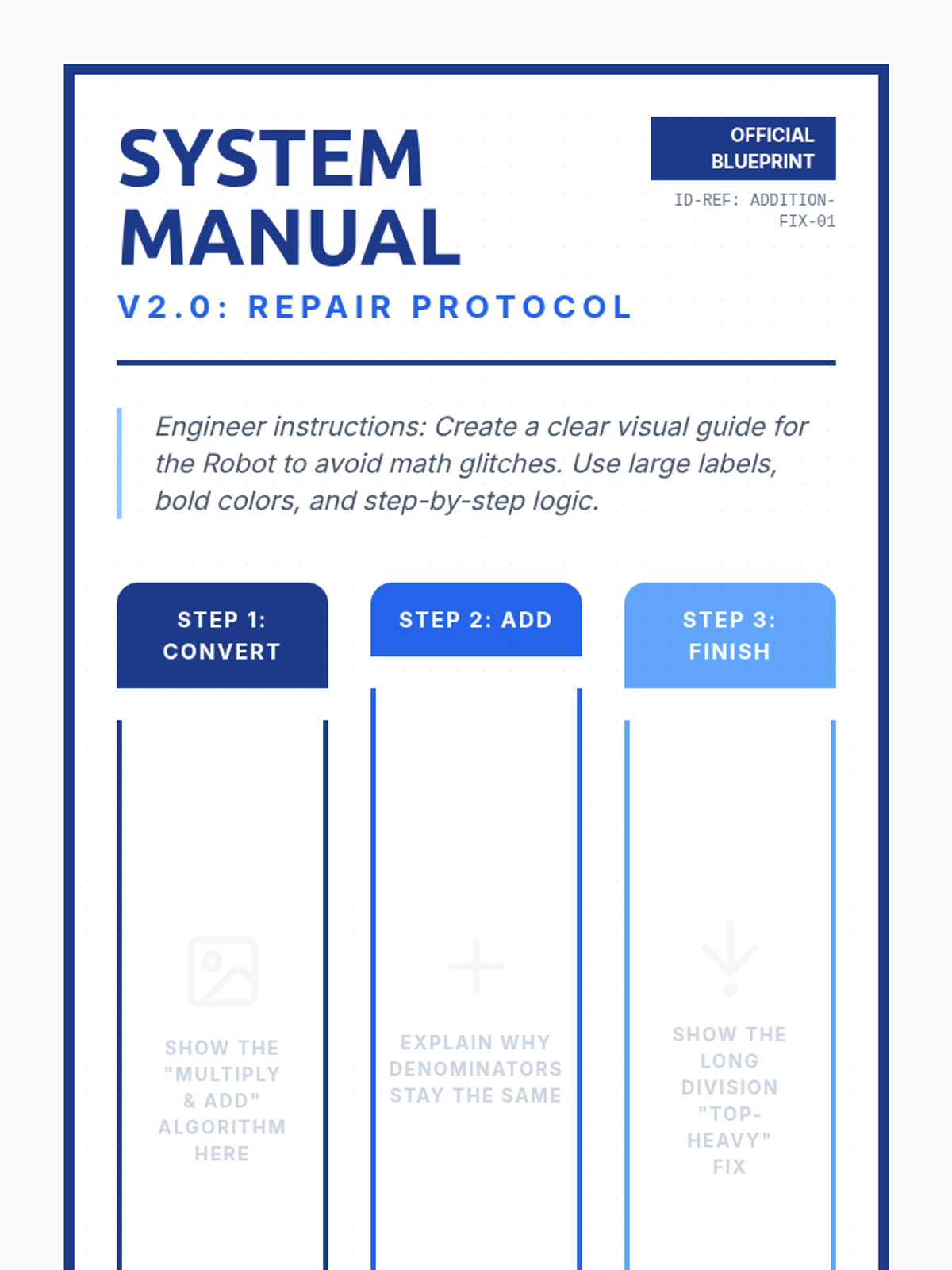 SYSTEM MANUAL

OFFICIAL BLUEPRINT

ID-REF: ADDITION-FIX-01

V2.0: REPAIR PROTOCOL

Engineer instructions: Create a clear visual guide for the Robot to avoid math glitches. Use large labels, bold colors, and step-by-step logic.

STEP 1: CONVERT

SHOW THE "MULTIPLY & ADD" ALGORITHM HERE

STEP 2: ADD

EXPLAIN WHY DENOMINATORS STAY THE SAME

STEP 3: FINISH

SHOW THE LONG DIVISION "TOP-HEAVY" FIX