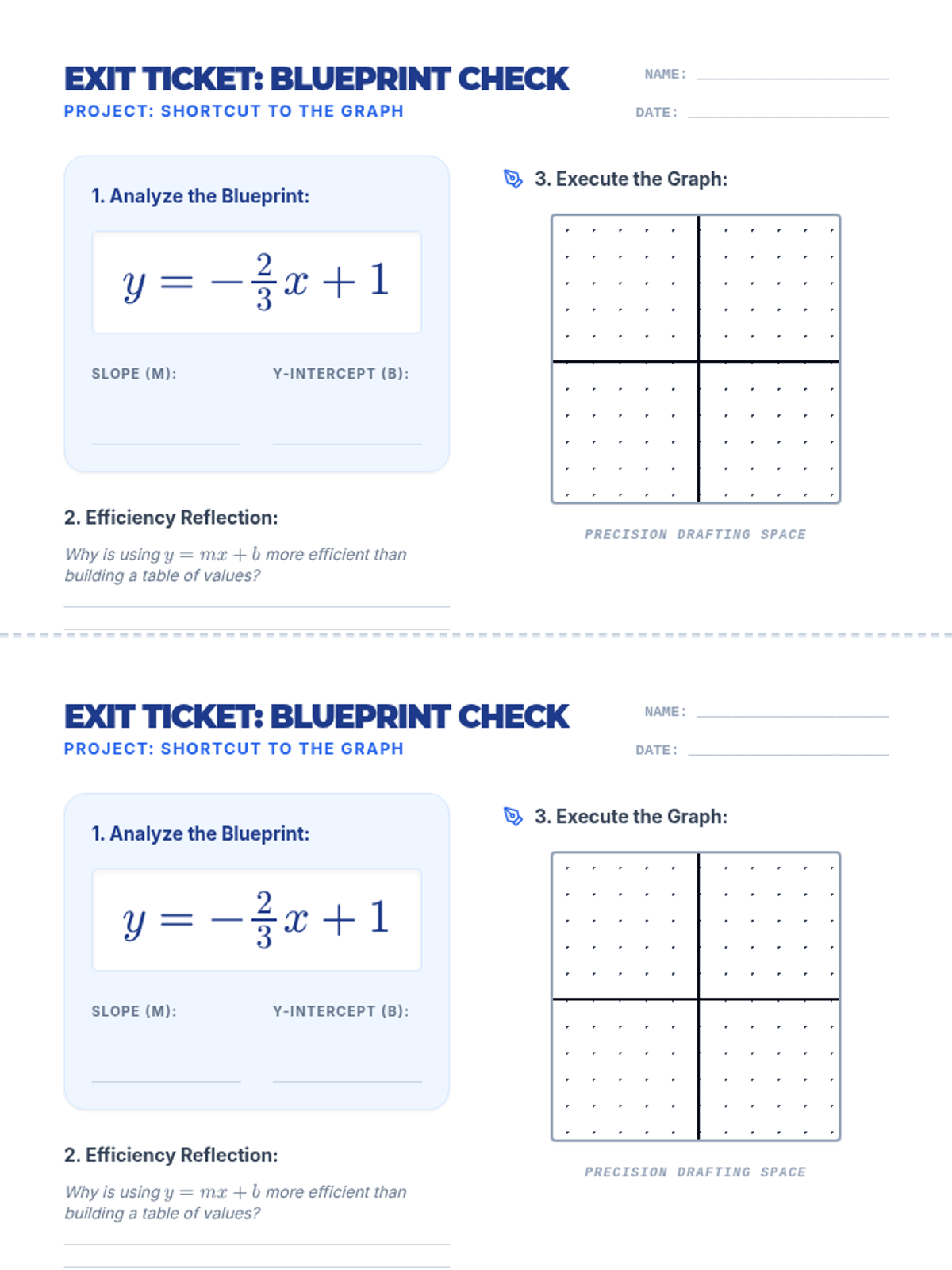 EXIT TICKET: BLUEPRINT CHECK
PROJECT: SHORTCUT TO THE GRAPH

NAME:
DATE:

1. Analyze the Blueprint:

$y = -\frac{2}{3}x + 1$

SLOPE (M):
Y-INTERCEPT (B):

2. Efficiency Reflection:

Why is using $y = mx + b$ more efficient than building a table of values?

3. Execute the Graph:

PRECISION DRAFTING SPACE

EXIT TICKET: BLUEPRINT CHECK
PROJECT: SHORTCUT TO THE GRAPH

NAME:
DATE:

1. Analyze the Blueprint:

$y = -\frac{2}{3}x + 1$

SLOPE (M):
Y-INTERCEPT (B):

2. Efficiency Reflection:

Why is using $y = mx + b$ more efficient than building a table of values?

3. Execute the Graph:

PRECISION DRAFTING SPACE