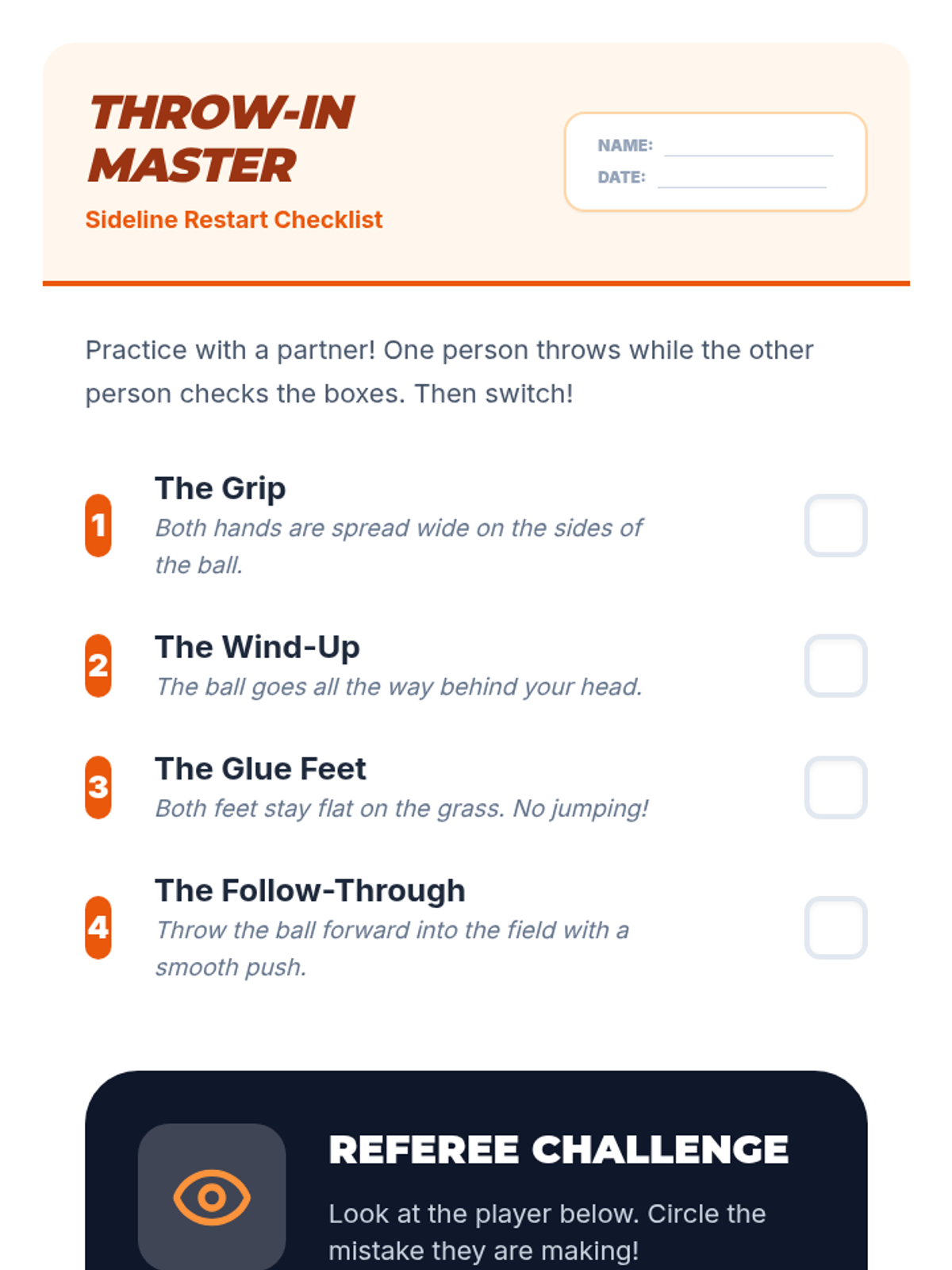 THROW-IN MASTER

Sideline Restart Checklist

NAME:
DATE:

Practice with a partner! One person throws while the other person checks the boxes. Then switch!

1 The Grip
Both hands are spread wide on the sides of the ball.

2 The Wind-Up
The ball goes all the way behind your head.

3 The Glue Feet
Both feet stay flat on the grass. No jumping!

4 The Follow-Through
Throw the ball forward into the field with a smooth push.

REFEREE CHALLENGE

Look at the player below. Circle the mistake they are making!