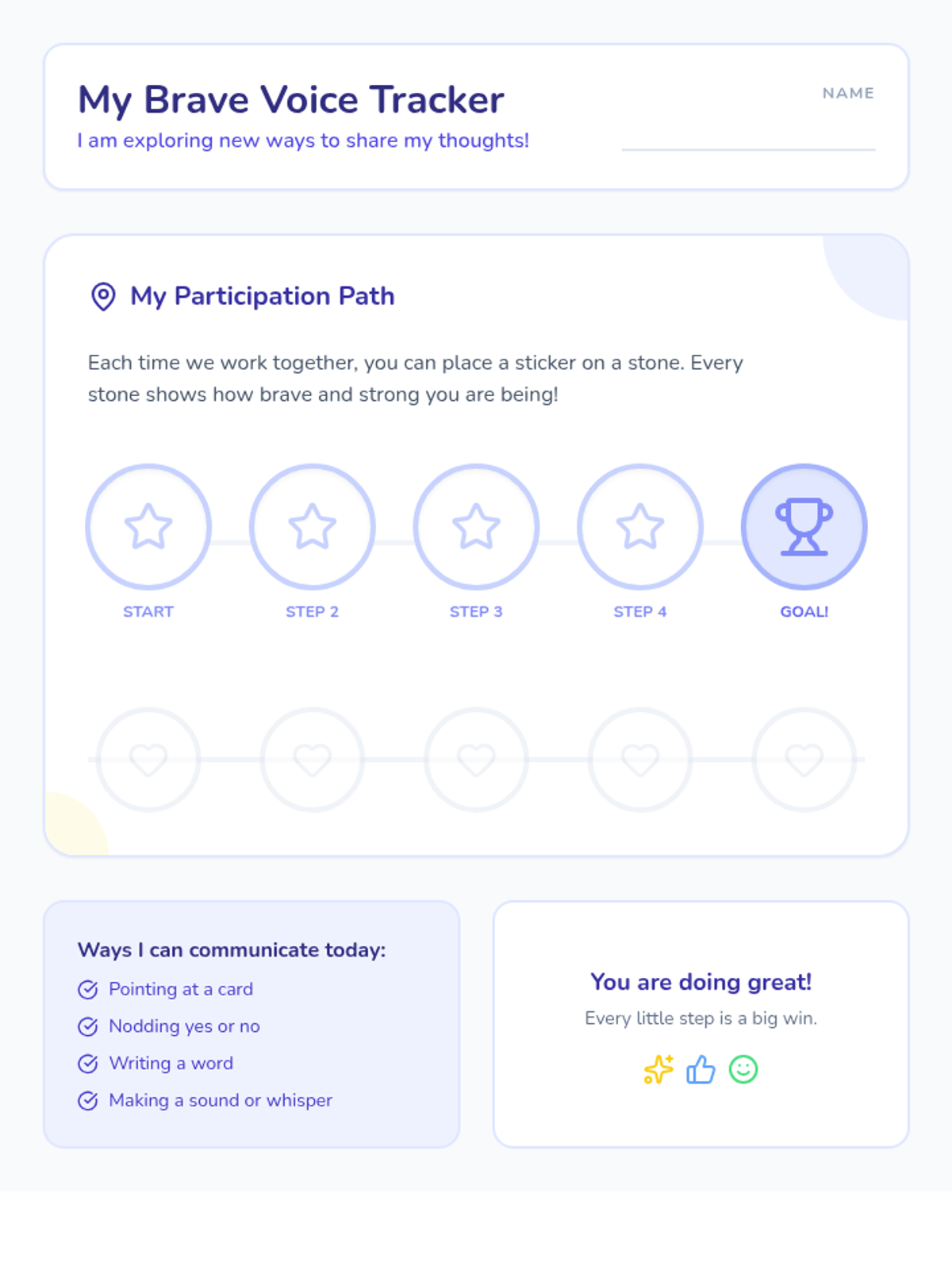 My Brave Voice Tracker
I am exploring new ways to share my thoughts!

NAME
____

My Participation Path

Each time we work together, you can place a sticker on a stone. Every stone shows how brave and strong you are being!

START
STEP 2
STEP 3
STEP 4
GOAL!

Ways I can communicate today:
Pointing at a card
Nodding yes or no
Writing a word
Making a sound or whisper

You are doing great!
Every little step is a big win.