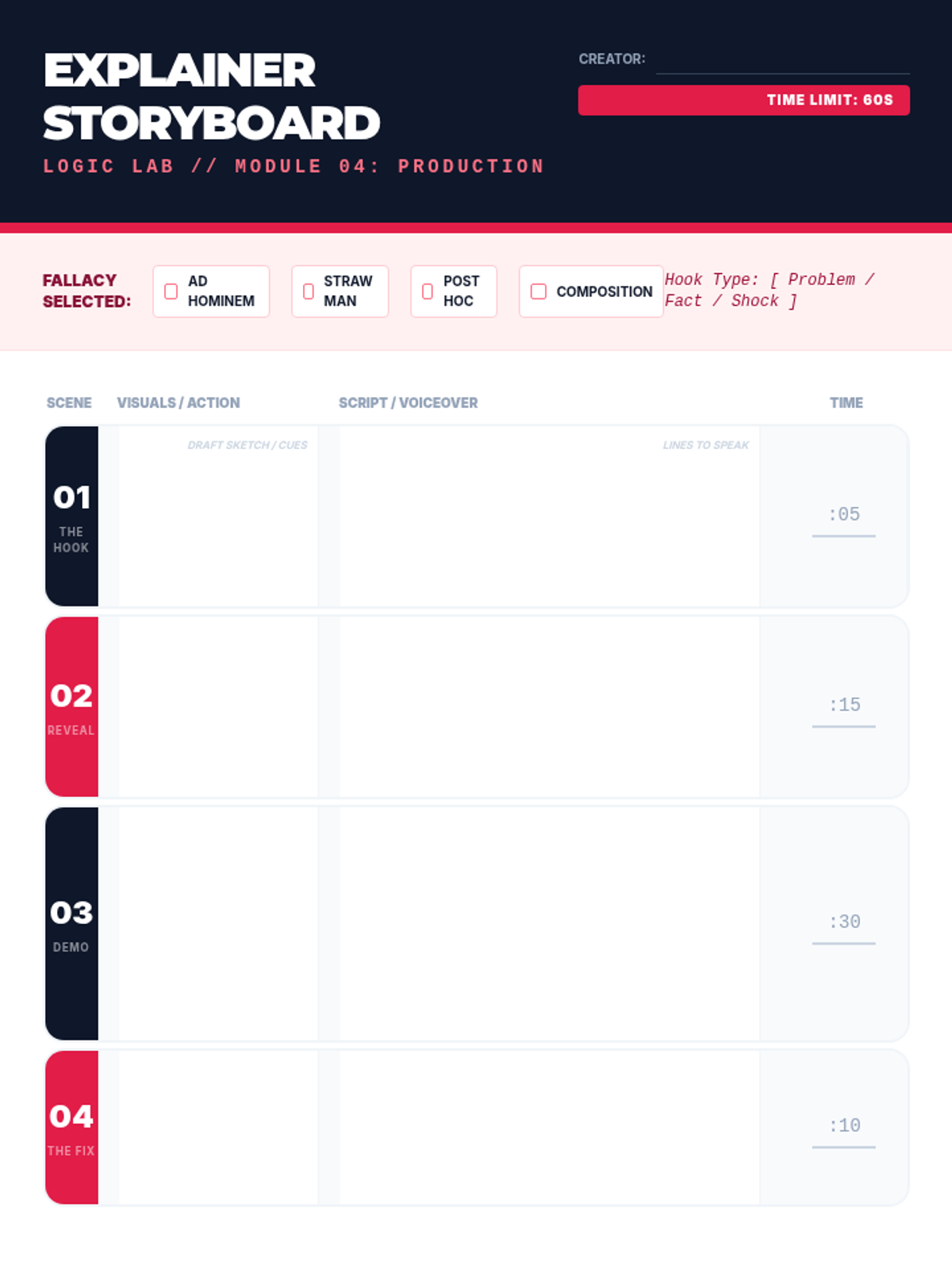 EXPLAINER STORYBOARD

LOGIC LAB // MODULE 04: PRODUCTION

CREATOR: ____

TIME LIMIT: 60S

FALLACY SELECTED:

☐ AD HOMINEM

☐ STRAW MAN

☐ POST HOC

☐ COMPOSITION

Hook Type: [ Problem / Fact / Shock ]

SCENE

VISUALS / ACTION

SCRIPT / VOICEOVER

TIME

01
THE HOOK

DRAFT SKETCH / CUES

LINES TO SPEAK

:05

02
REVEAL

:15

03
DEMO

:30

04
THE FIX

:10