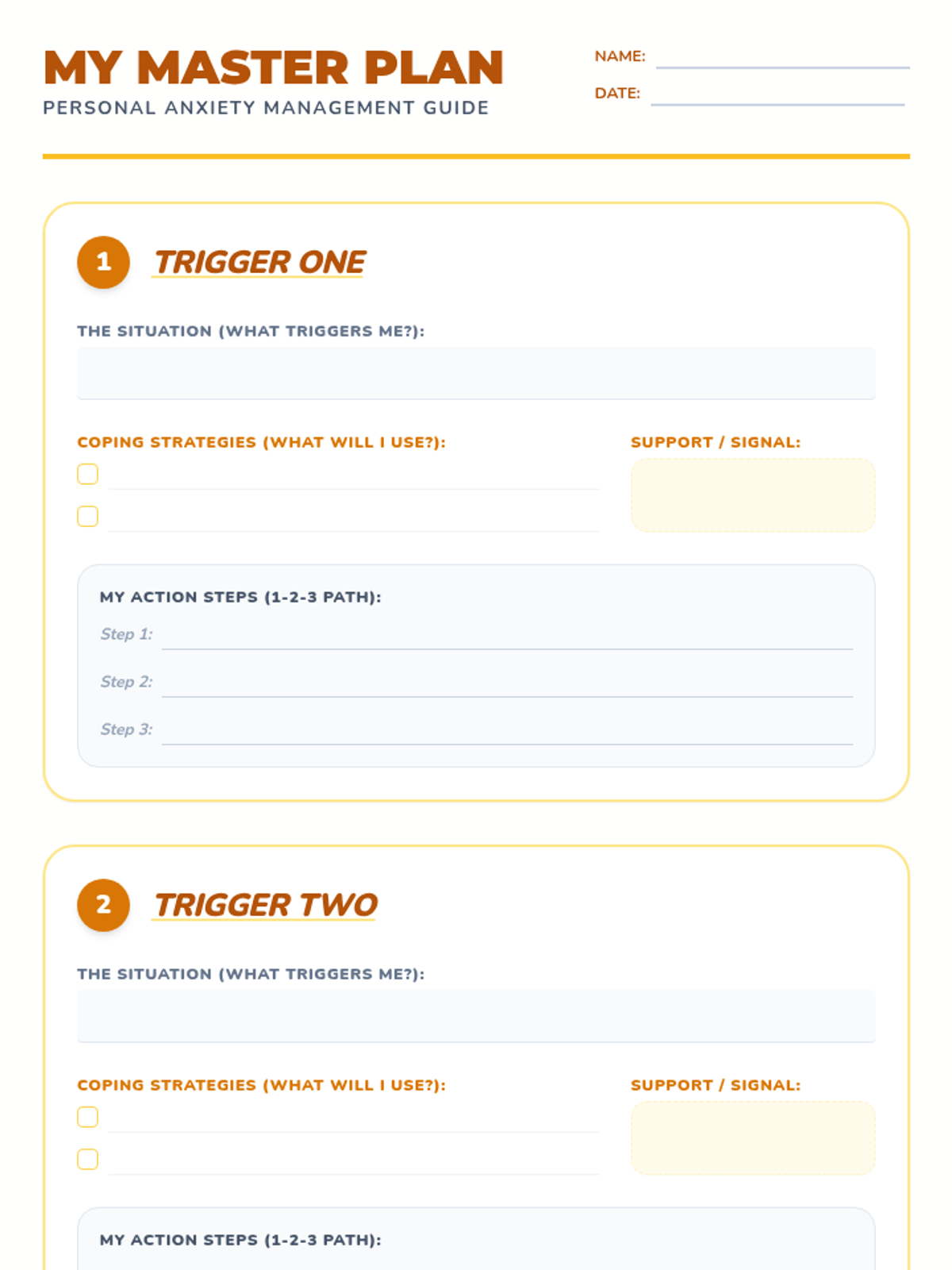 MY MASTER PLAN
PERSONAL ANXIETY MANAGEMENT GUIDE

NAME:
DATE:

1 TRIGGER ONE

THE SITUATION (WHAT TRIGGERS ME?):

COPING STRATEGIES (WHAT WILL I USE?):

SUPPORT / SIGNAL:

MY ACTION STEPS (1-2-3 PATH):
Step 1:
Step 2:
Step 3:

2 TRIGGER TWO

THE SITUATION (WHAT TRIGGERS ME?):

COPING STRATEGIES (WHAT WILL I USE?):

SUPPORT / SIGNAL:

MY ACTION STEPS (1-2-3 PATH):