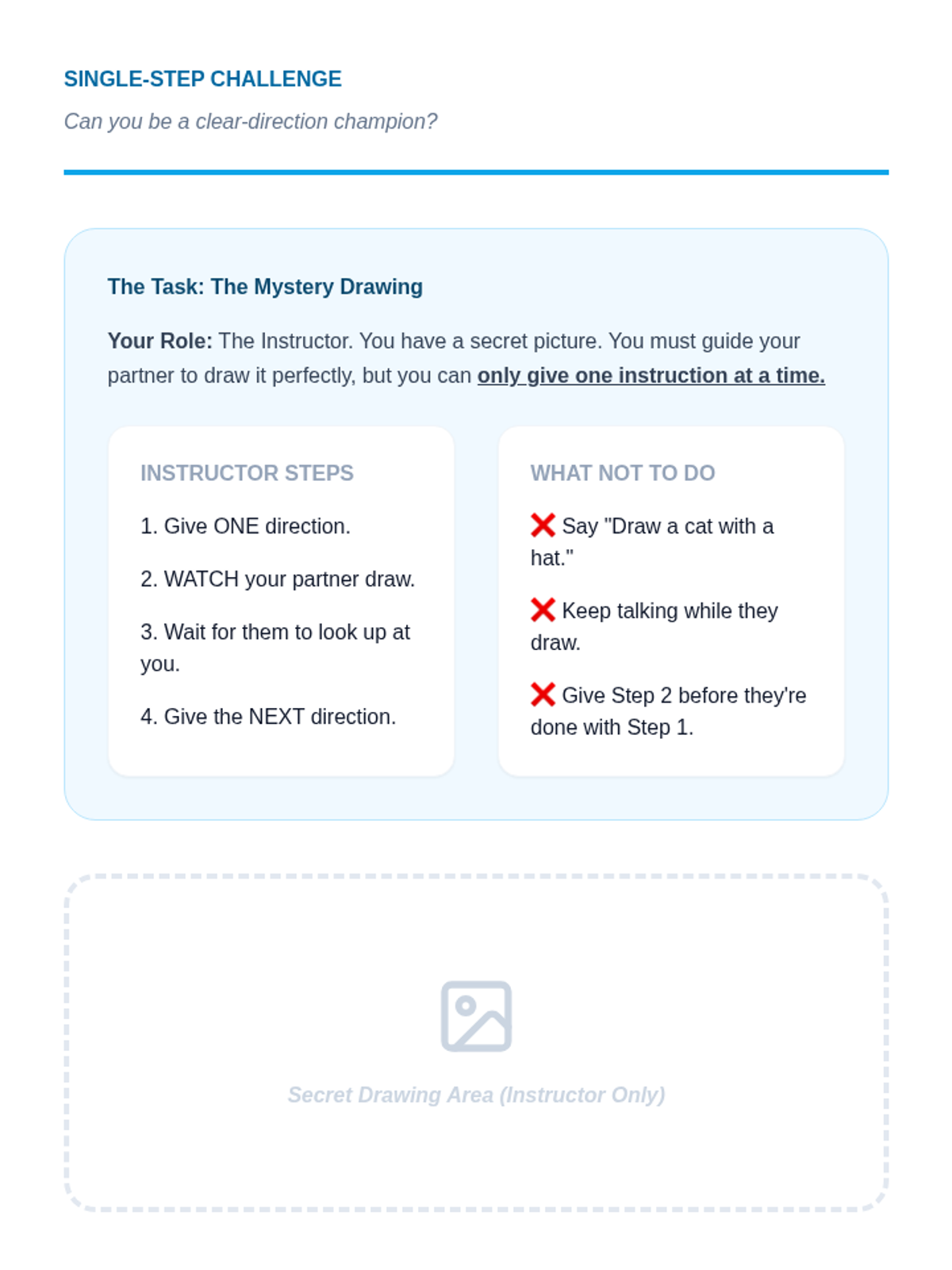 SINGLE-STEP CHALLENGE

Can you be a clear-direction champion?

The Task: The Mystery Drawing

Your Role: The Instructor. You have a secret picture. You must guide your partner to draw it perfectly, but you can only give one instruction at a time.

INSTRUCTOR STEPS

1. Give ONE direction.

2. WATCH your partner draw.

3. Wait for them to look up at you.

4. Give the NEXT direction.

WHAT NOT TO DO

❌ Say "Draw a cat with a hat."

❌ Keep talking while they draw.

❌ Give Step 2 before they're done with Step 1.

Secret Drawing Area (Instructor Only)