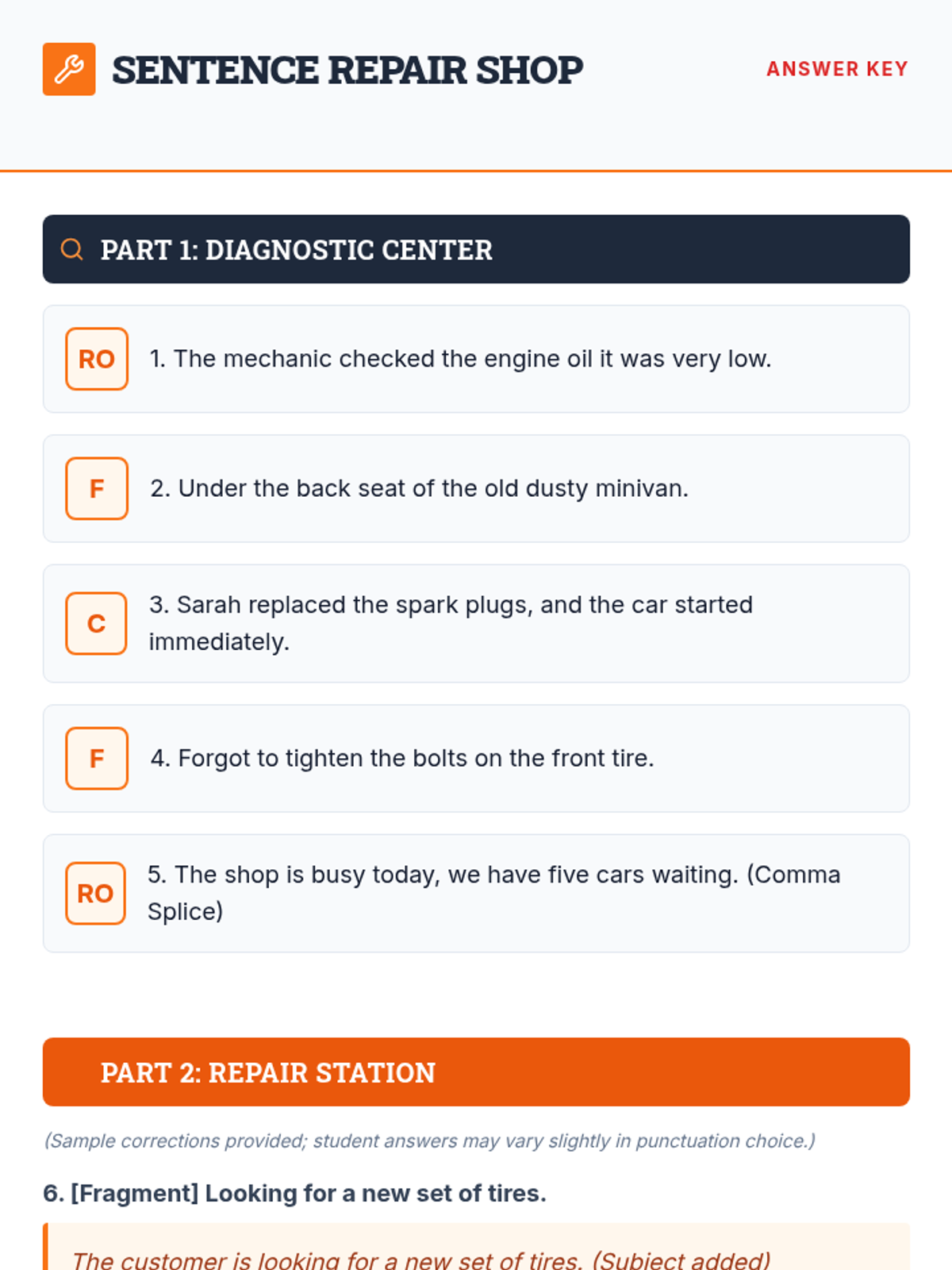 SENTENCE REPAIR SHOP

ANSWER KEY

PART 1: DIAGNOSTIC CENTER

RO 1. The mechanic checked the engine oil it was very low.

F 2. Under the back seat of the old dusty minivan.

C 3. Sarah replaced the spark plugs, and the car started immediately.

F 4. Forgot to tighten the bolts on the front tire.

RO 5. The shop is busy today, we have five cars waiting. (Comma Splice)

PART 2: REPAIR STATION

(Sample corrections provided; student answers may vary slightly in punctuation choice.)

6. [Fragment] Looking for a new set of tires.

The customer is looking for a new set of tires. (Subject added)