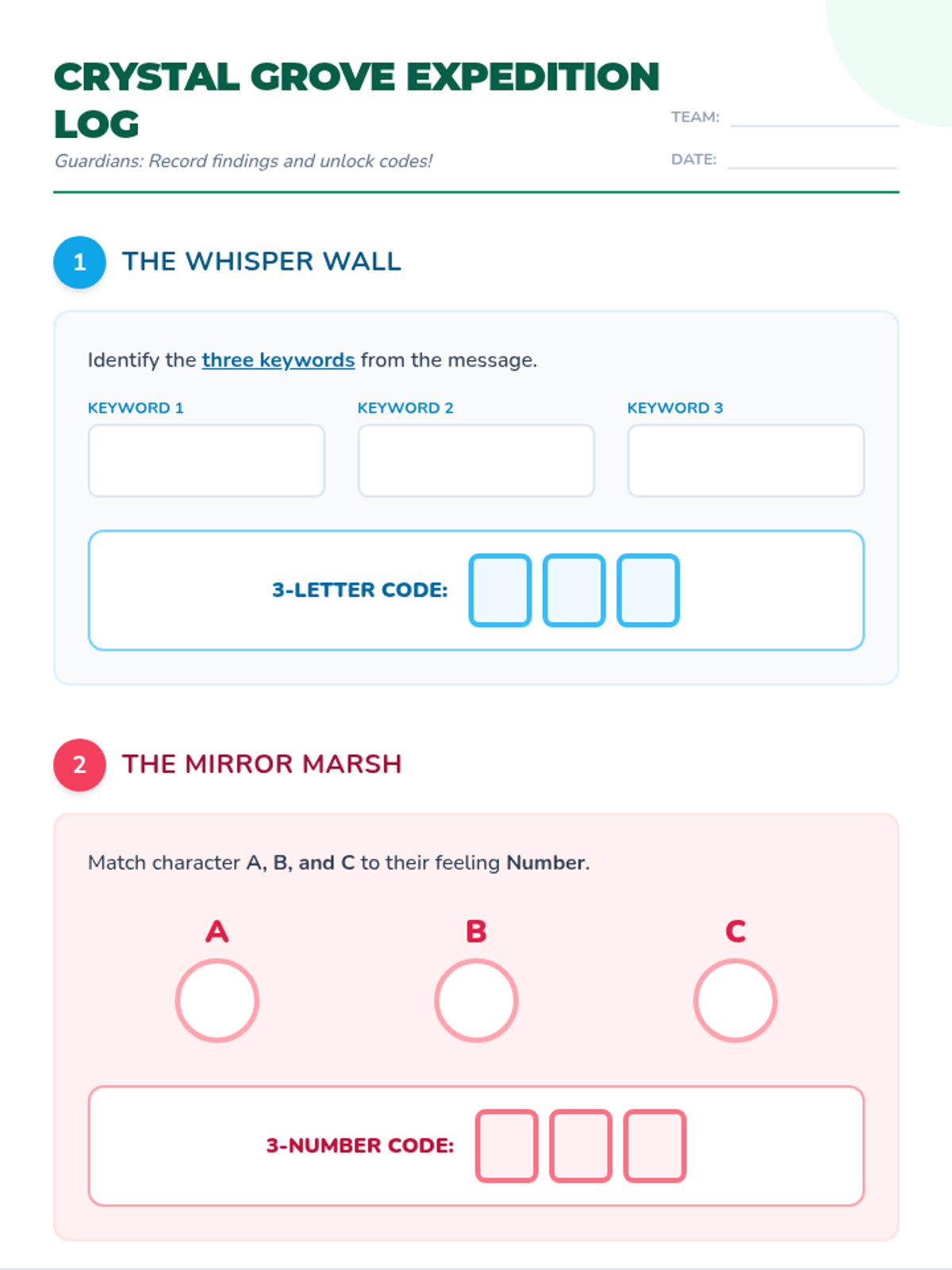 CRYSTAL GROVE EXPEDITION LOG

Guardians: Record findings and unlock codes!

TEAM:

DATE:

1 THE WHISPER WALL

Identify the three keywords from the message.

KEYWORD 1

KEYWORD 2

KEYWORD 3

3-LETTER CODE:

2 THE MIRROR MARSH

Match character A, B, and C to their feeling Number.

A

B

C

3-NUMBER CODE: