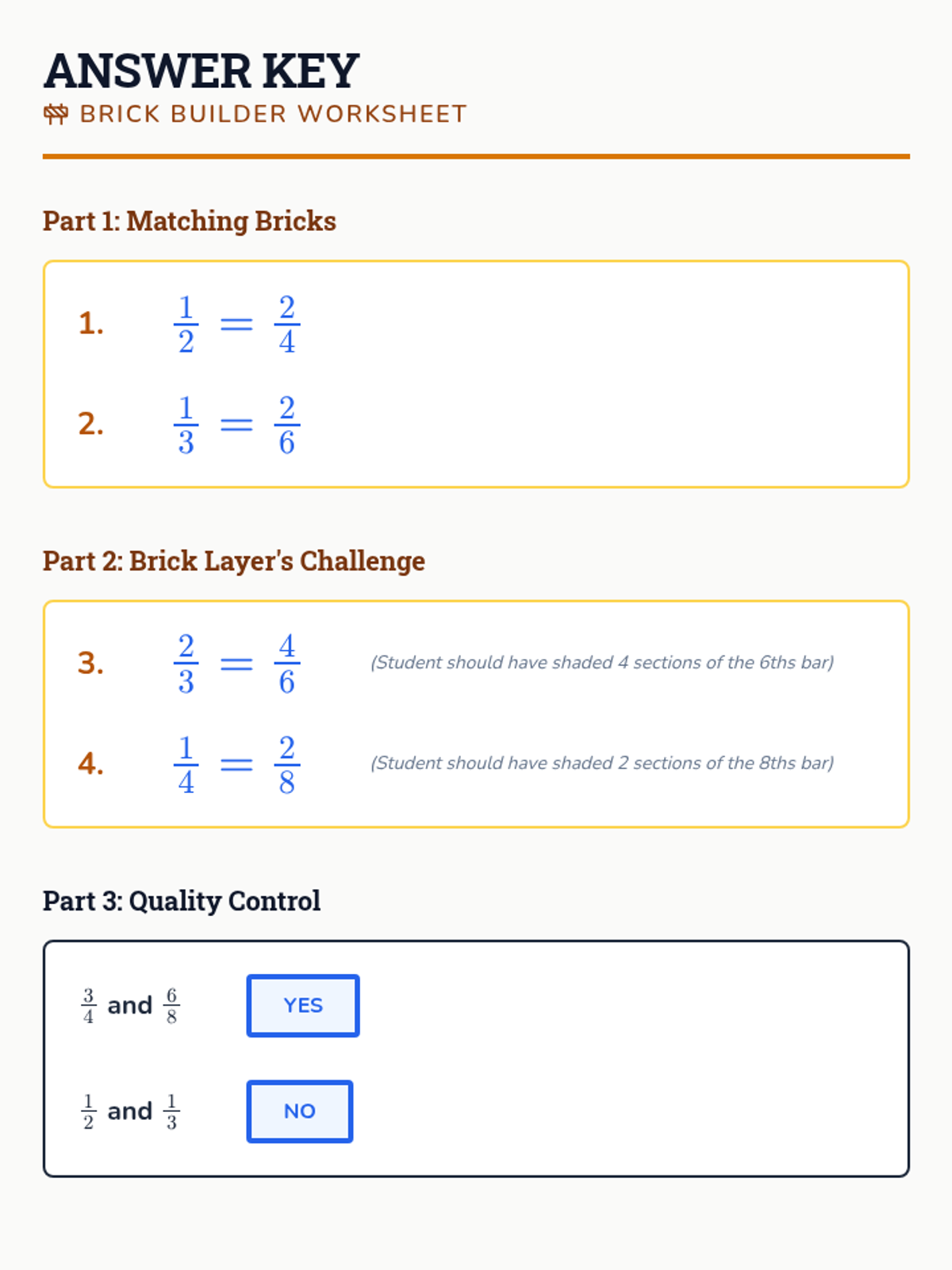 ANSWER KEY
BRICK BUILDER WORKSHEET

Part 1: Matching Bricks

1. $\frac{1}{2} = \frac{2}{4}$

2. $\frac{1}{3} = \frac{2}{6}$

Part 2: Brick Layer's Challenge

3. $\frac{2}{3} = \frac{4}{6}$ (Student should have shaded 4 sections of the 6ths bar)

4. $\frac{1}{4} = \frac{2}{8}$ (Student should have shaded 2 sections of the 8ths bar)

Part 3: Quality Control

$\frac{3}{4}$ and $\frac{6}{8}$ YES

$\frac{1}{2}$ and $\frac{1}{3}$ NO