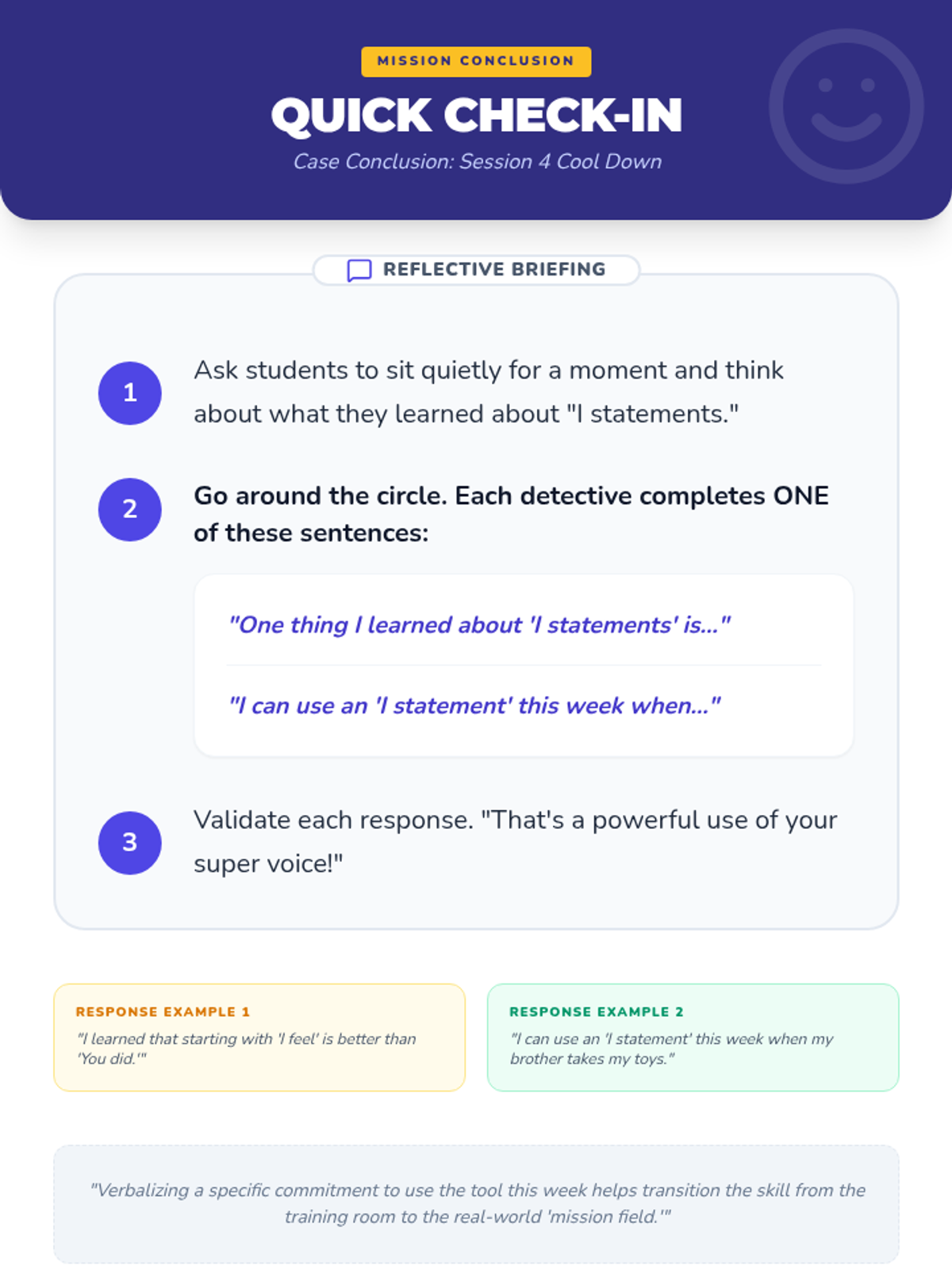 MISSION CONCLUSION

QUICK CHECK-IN

Case Conclusion: Session 4 Cool Down

REFLECTIVE BRIEFING

1 Ask students to sit quietly for a moment and think about what they learned about "I statements."

2 Go around the circle. Each detective completes ONE of these sentences:

"One thing I learned about 'I statements' is..."

"I can use an 'I statement' this week when..."

3 Validate each response. "That's a powerful use of your super voice!"

RESPONSE EXAMPLE 1

"I learned that starting with 'I feel' is better than 'You did.'"

RESPONSE EXAMPLE 2

"I can use an 'I statement' this week when my brother takes my toys."

"Verbalizing a specific commitment to use the tool this week helps transition the skill from the training room to the real-world 'mission field.'"