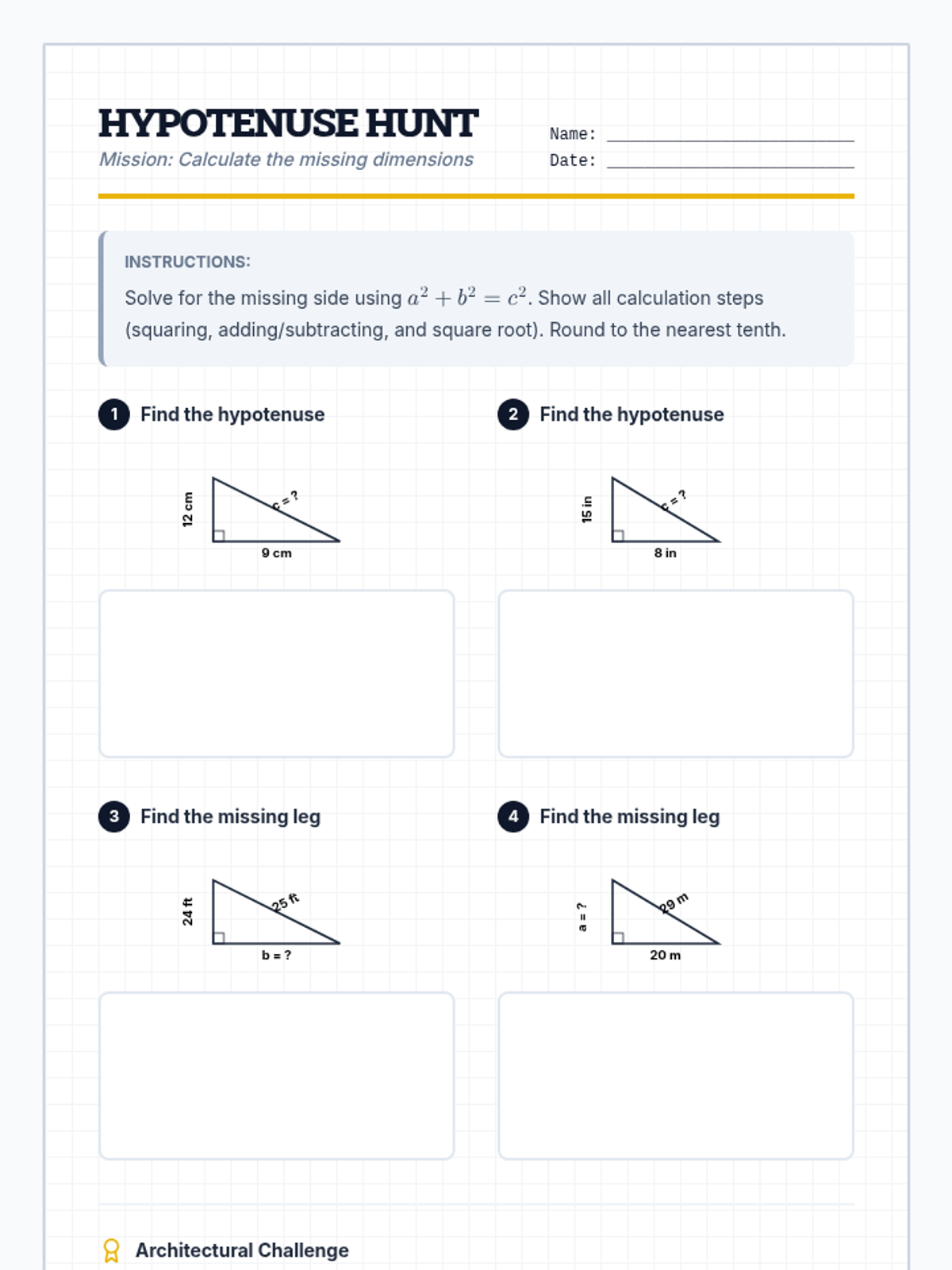 HYPOTENUSE HUNT
Mission: Calculate the missing dimensions

Name: ____________________
Date: ____________________

INSTRUCTIONS:
Solve for the missing side using $a^2 + b^2 = c^2$. Show all calculation steps (squaring, adding/subtracting, and square root). Round to the nearest tenth.

1 Find the hypotenuse

12 cm
c = ?
9 cm

2 Find the hypotenuse

15 in
c = ?
8 in

3 Find the missing leg

24 ft
25 ft
b = ?

4 Find the missing leg

a = ?
29 m
20 m

Architectural Challenge