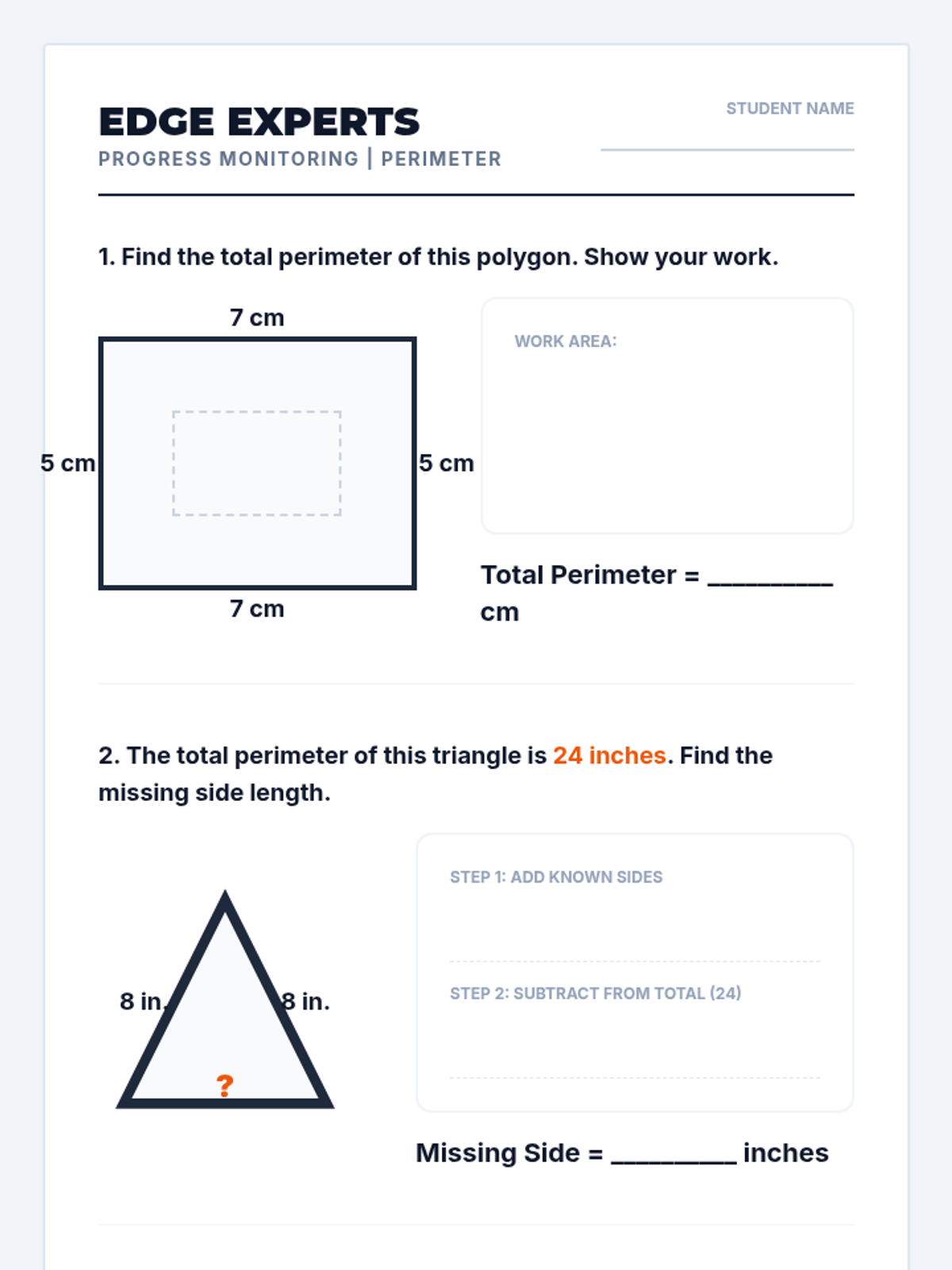 EDGE EXPERTS
PROGRESS MONITORING | PERIMETER

STUDENT NAME

1. Find the total perimeter of this polygon. Show your work.

7 cm
5 cm
5 cm
7 cm

WORK AREA:

Total Perimeter = _________ cm

2. The total perimeter of this triangle is 24 inches. Find the missing side length.

8 in.
8 in.
?

STEP 1: ADD KNOWN SIDES

STEP 2: SUBTRACT FROM TOTAL (24)

Missing Side = _________ inches