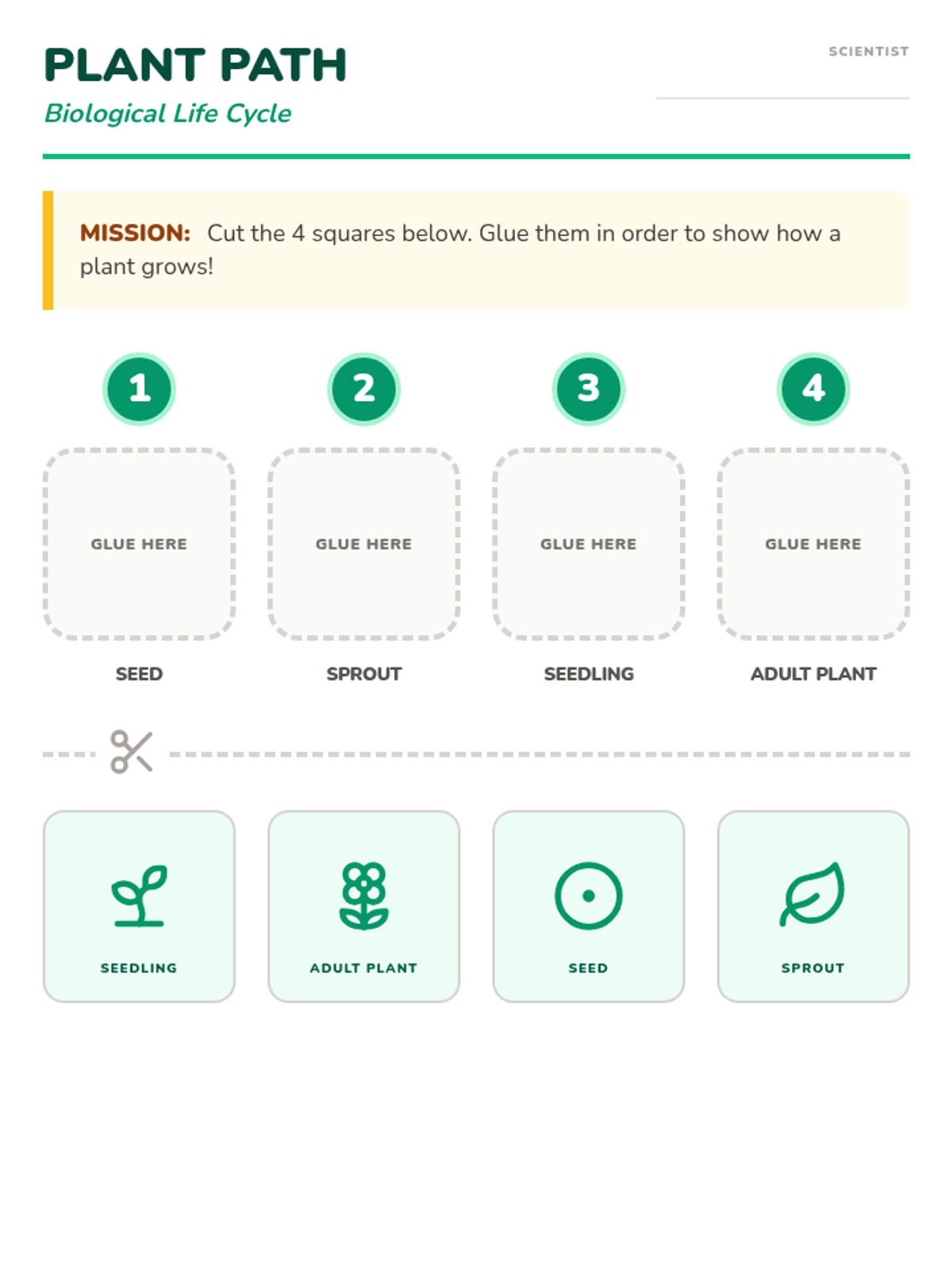 PLANT PATH

Biological Life Cycle

SCIENTIST

MISSION: Cut the 4 squares below. Glue them in order to show how a plant grows!

1

GLUE HERE

SEED

2

GLUE HERE

SPROUT

3

GLUE HERE

SEEDLING

4

GLUE HERE

ADULT PLANT

SEEDLING

ADULT PLANT

SEED

SPROUT