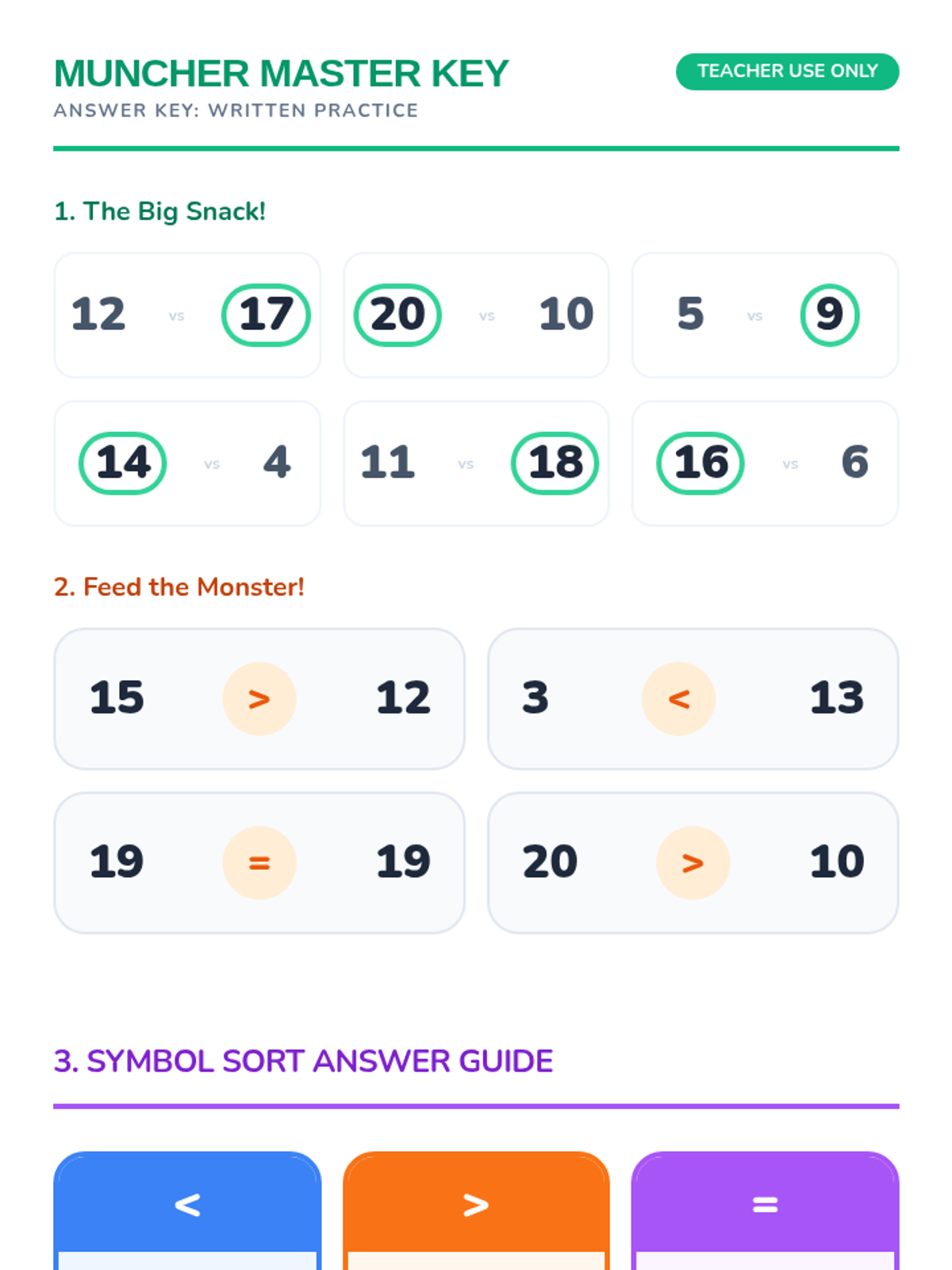 MUNCHER MASTER KEY
ANSWER KEY: WRITTEN PRACTICE

TEACHER USE ONLY

1. The Big Snack!

12 vs 17

20 vs 10

5 vs 9

14 vs 4

11 vs 18

16 vs 6

2. Feed the Monster!

15 > 12

3 < 13

19 = 19

20 > 10

3. SYMBOL SORT ANSWER GUIDE

<

>

=